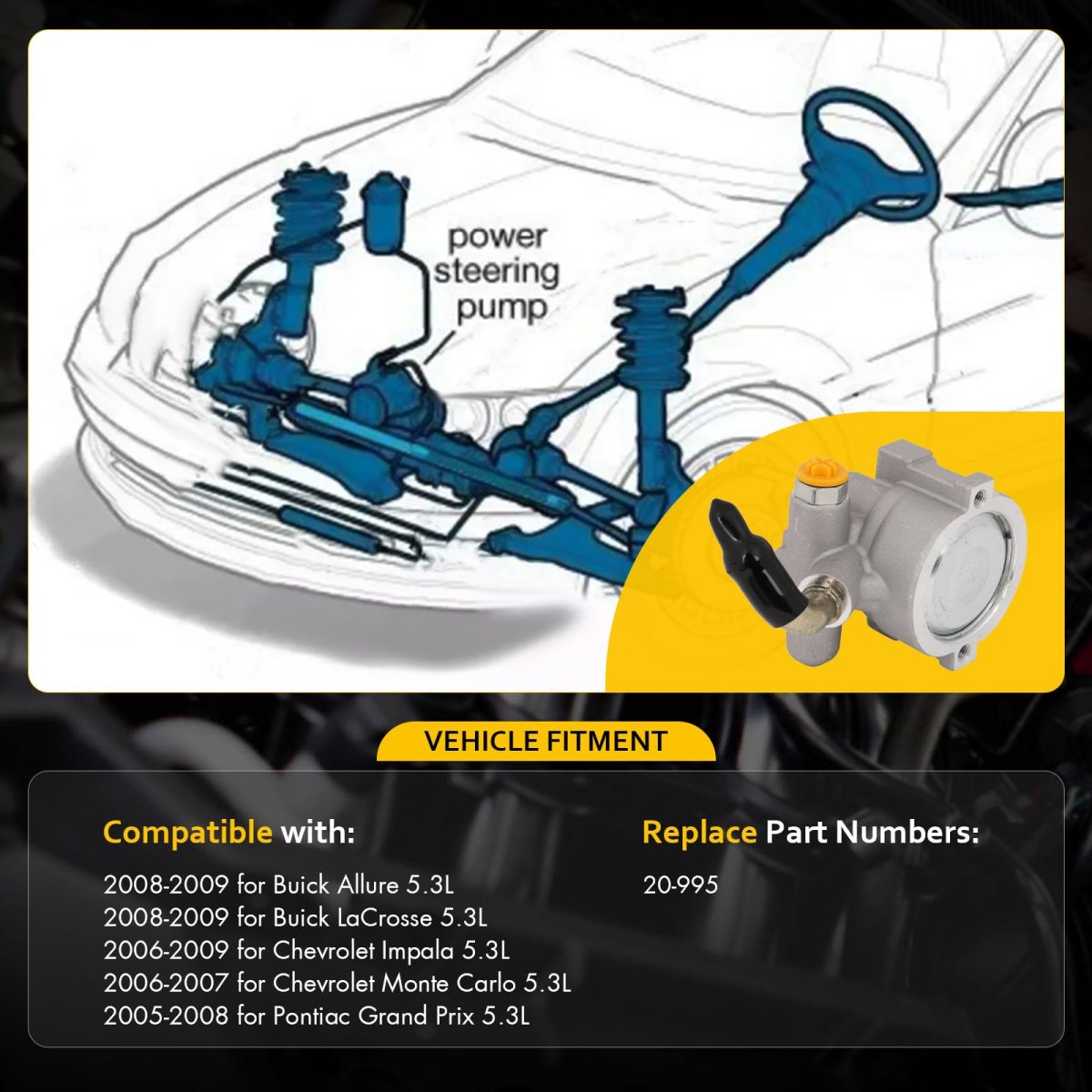 power steering pump

VEHICLE FITMENT

Compatible with:

2008-2009 for Buick Allure 5.3L
2008-2009 for Buick LaCrosse 5.3L
2006-2009 for Chevrolet Impala 5.3L
2006-2007 for Chevrolet Monte Carlo 5.3L
2005-2008 for Pontiac Grand Prix 5.3L

Replace Part Numbers:

20-995