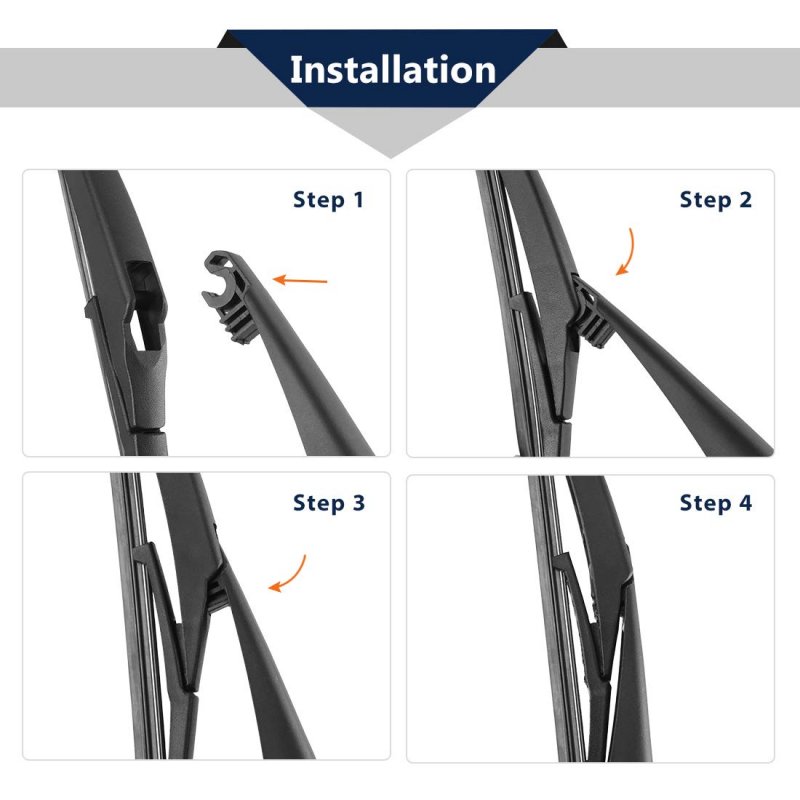 Installation

Step 1

Step 2

Step 3

Step 4