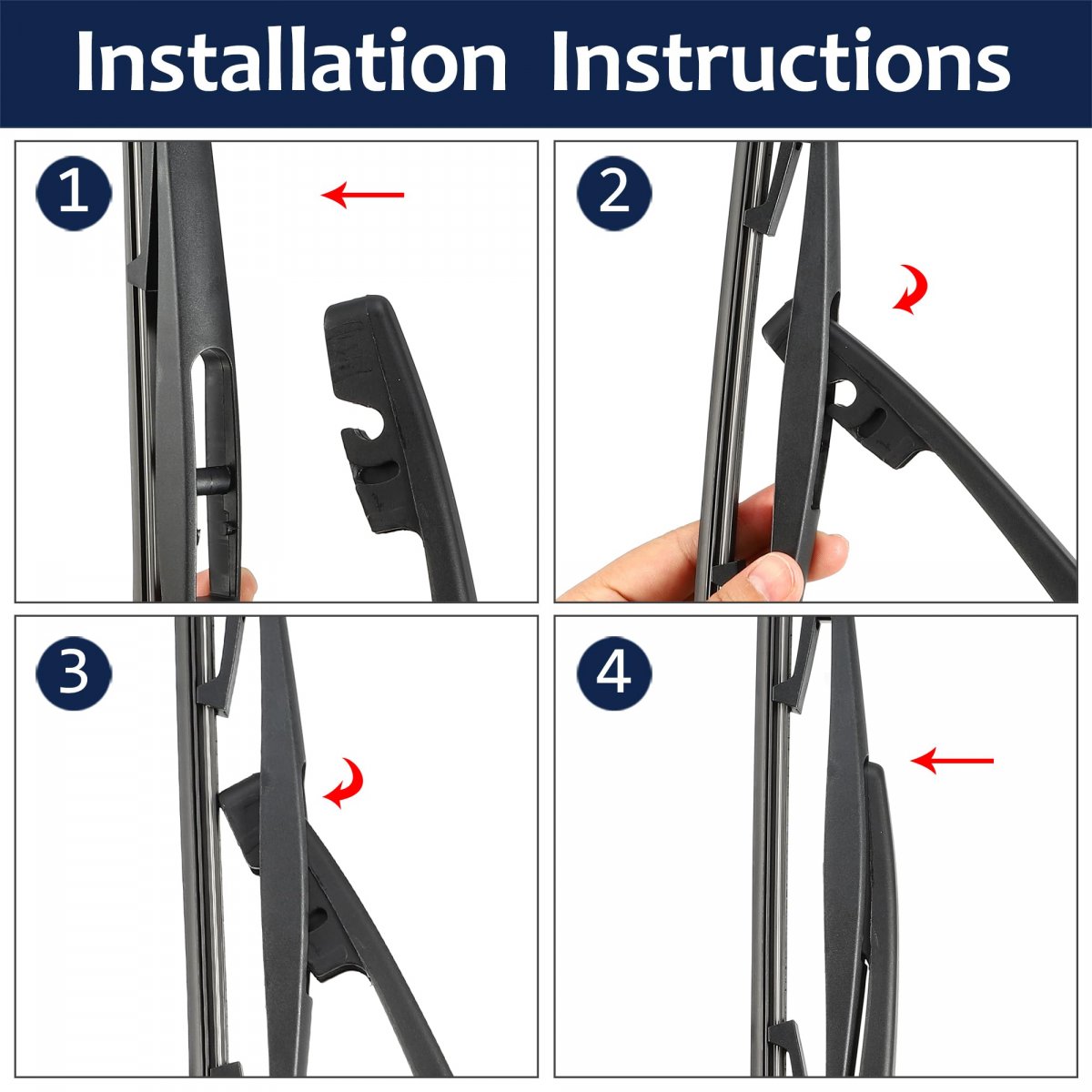 Installation Instructions

1

2

3

4