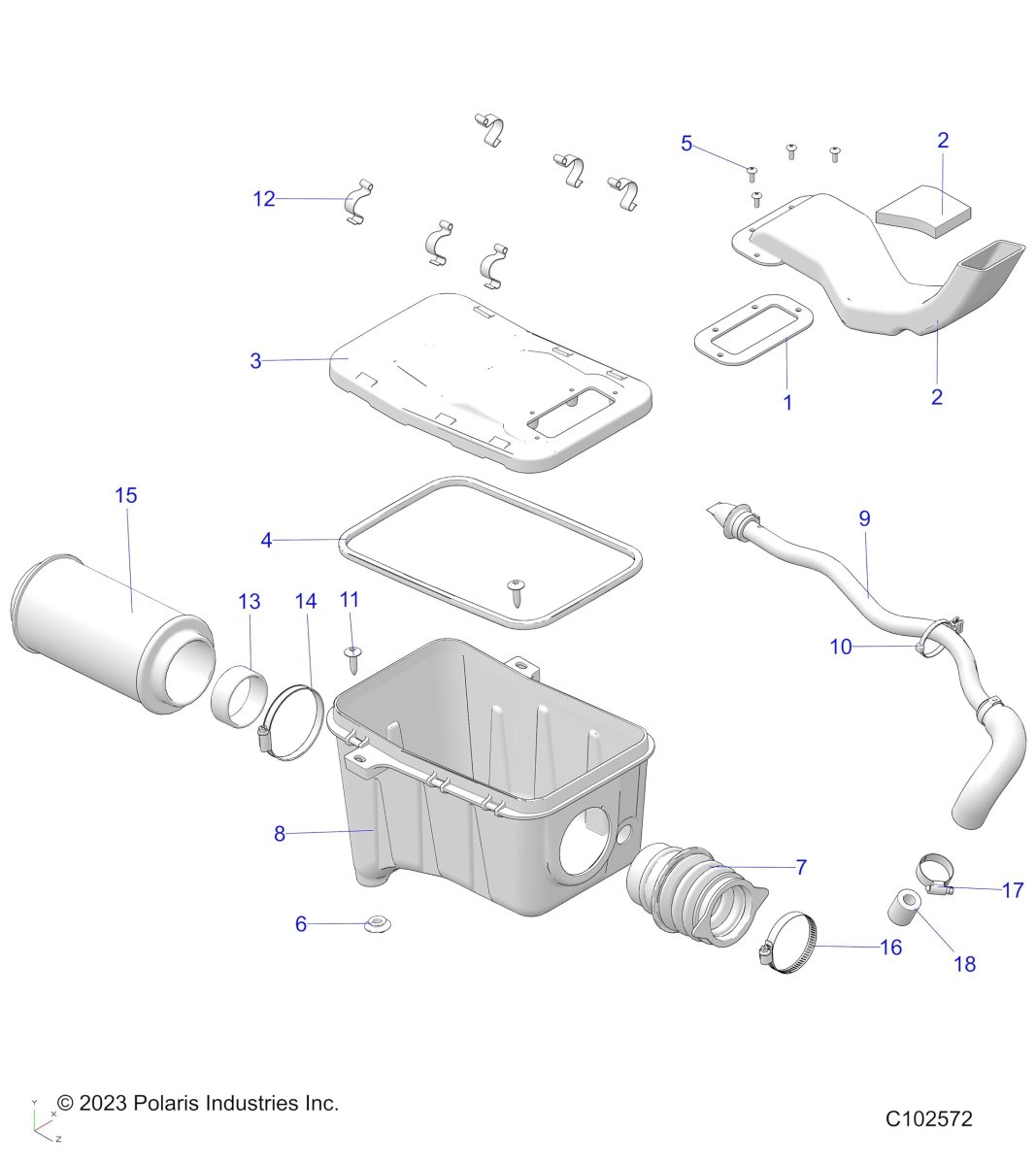 5
2
12
3
1
2
15
4
9
13
14
11
10
8
7
17
6
16
18
Y
X
Z
© 2023 Polaris Industries Inc.
C102572