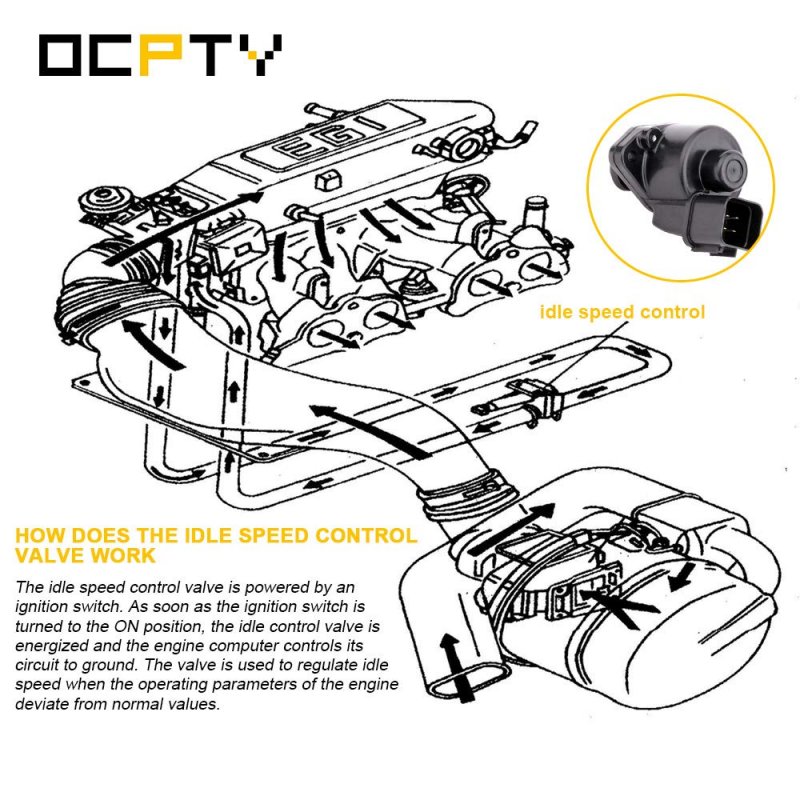 OCPTY

EGI

idle speed control

HOW DOES THE IDLE SPEED CONTROL VALVE WORK

The idle speed control valve is powered by an ignition switch. As soon as the ignition switch is turned to the ON position, the idle control valve is energized and the engine computer controls its circuit to ground. The valve is used to regulate idle speed when the operating parameters of the engine deviate from normal values.