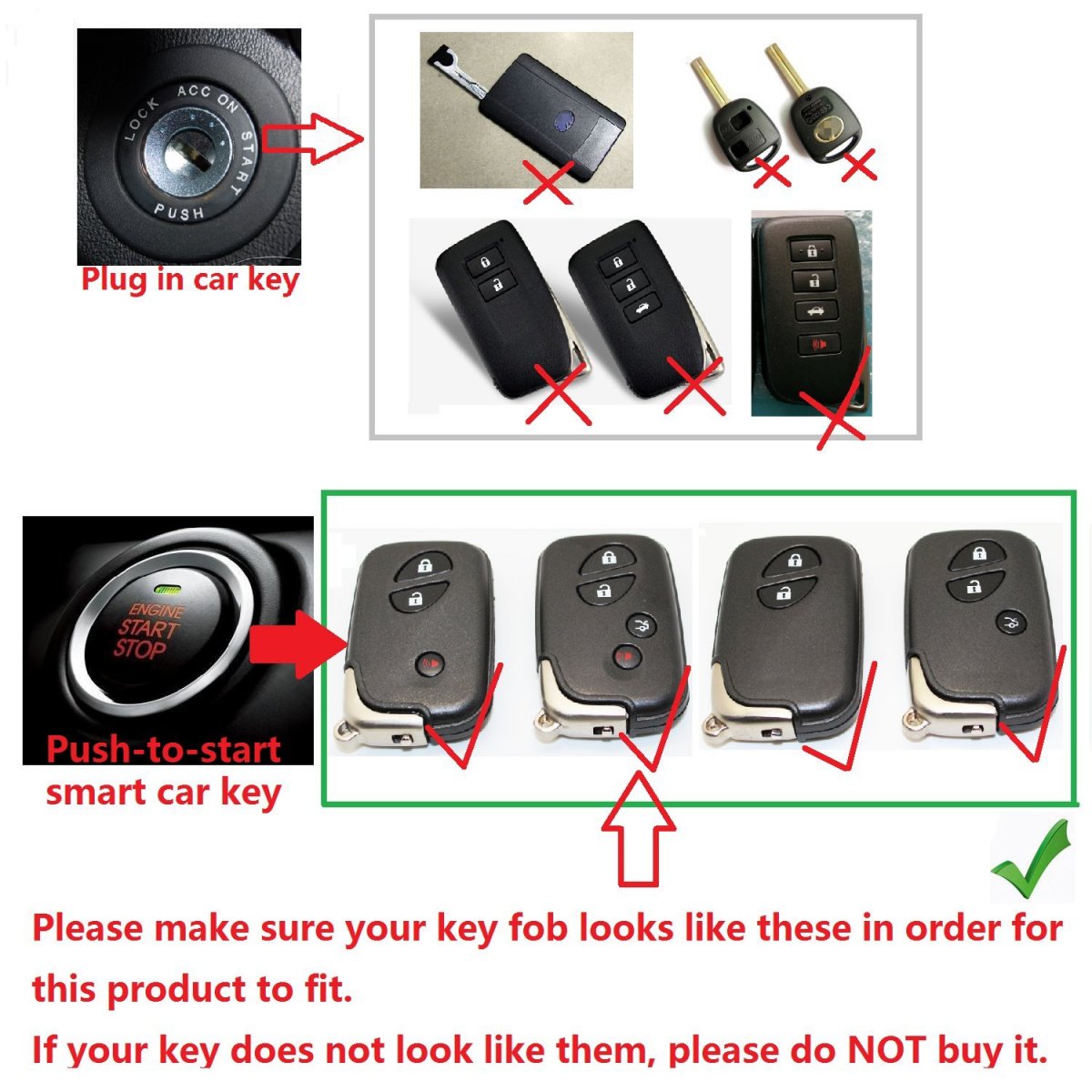 LOCK ACC ON START PUSH

Plug in car key

ENGINE START STOP

Push-to-start smart car key

Please make sure your key fob looks like these in order for this product to fit.

If your key does not look like them, please do NOT buy it.