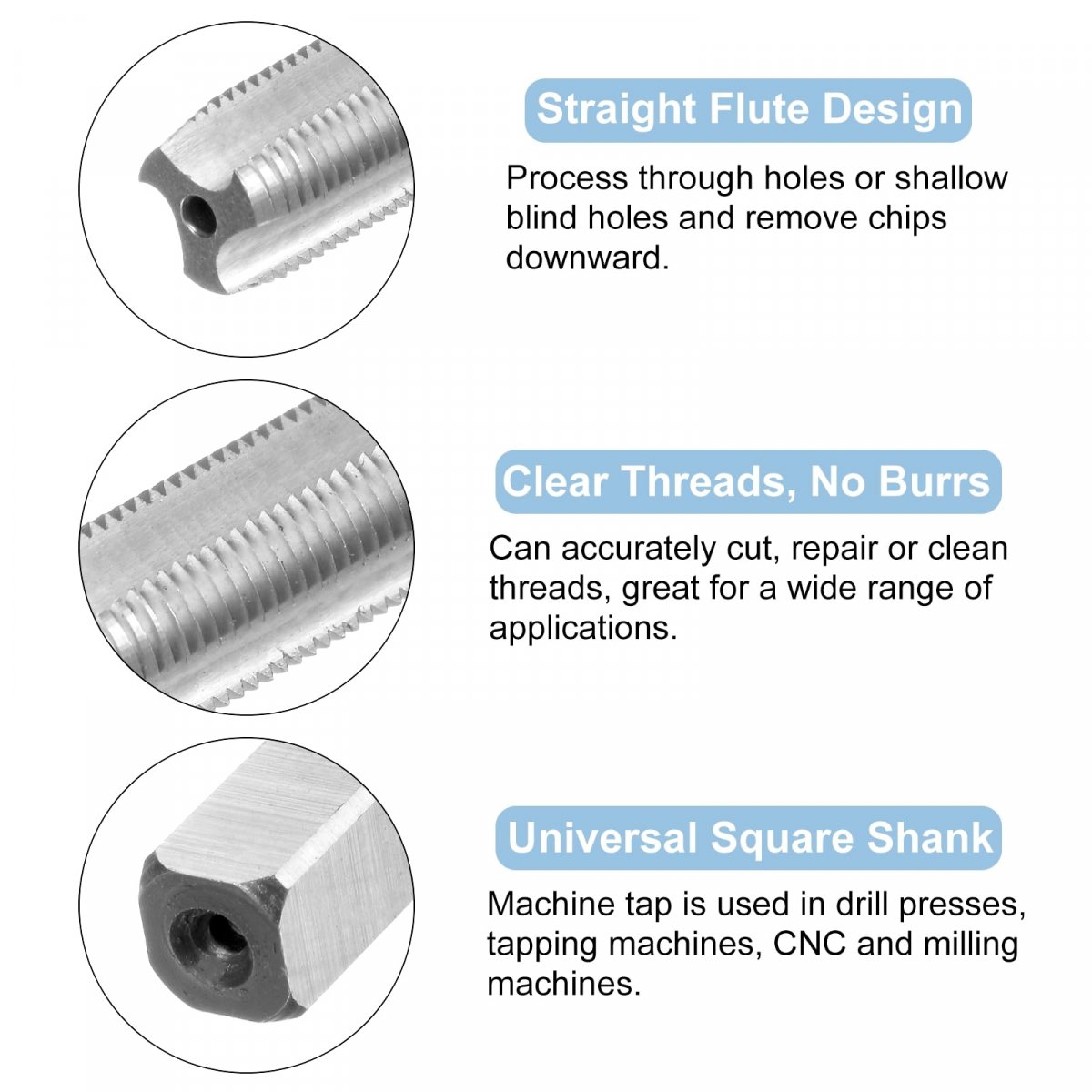 Straight Flute Design

Process through holes or shallow blind holes and remove chips downward.

Clear Threads, No Burrs

Can accurately cut, repair or clean threads, great for a wide range of applications.

Universal Square Shank

Machine tap is used in drill presses, tapping machines, CNC and milling machines.