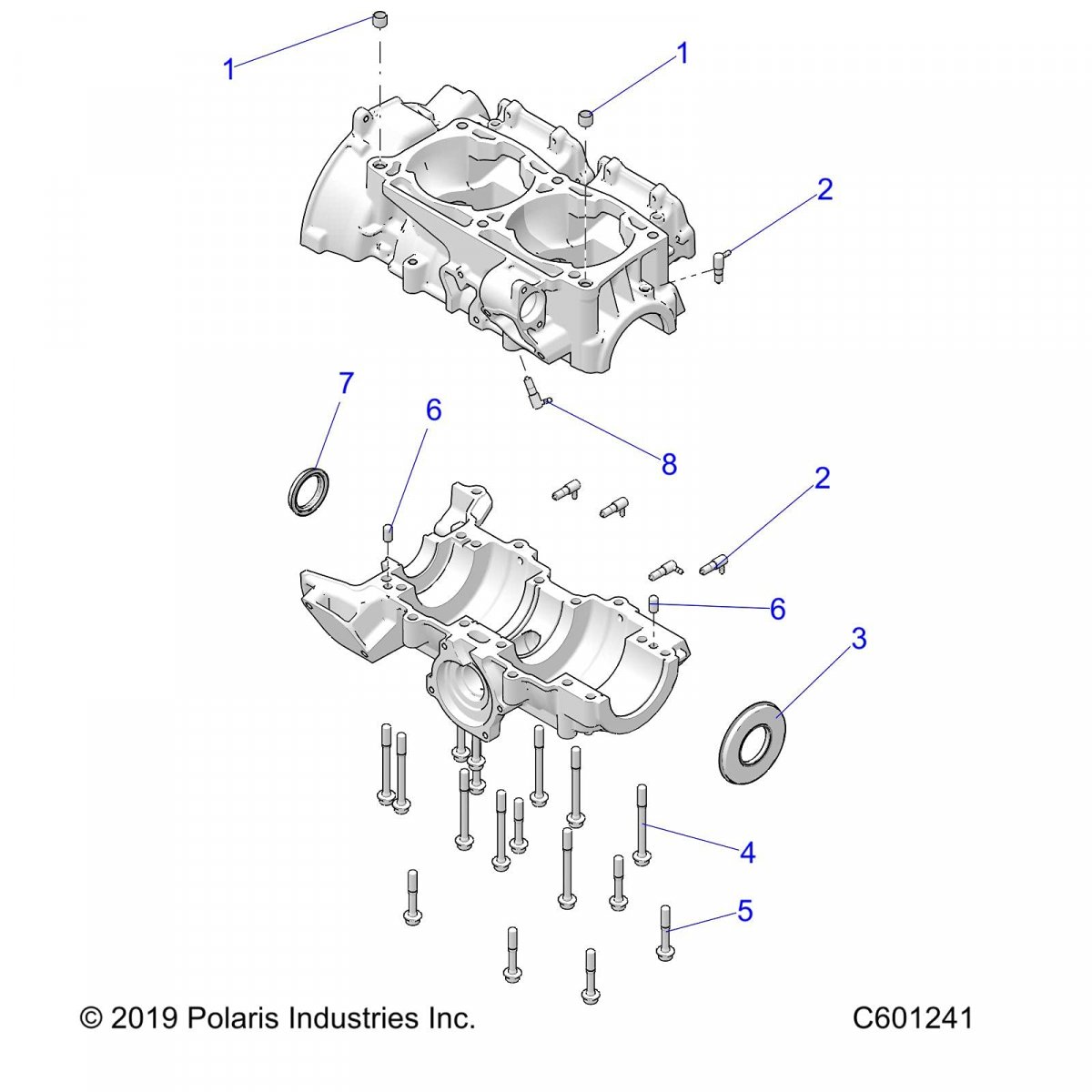 1
1
2
7
6
8
2
6
3
4
5

© 2019 Polaris Industries Inc.

C601241