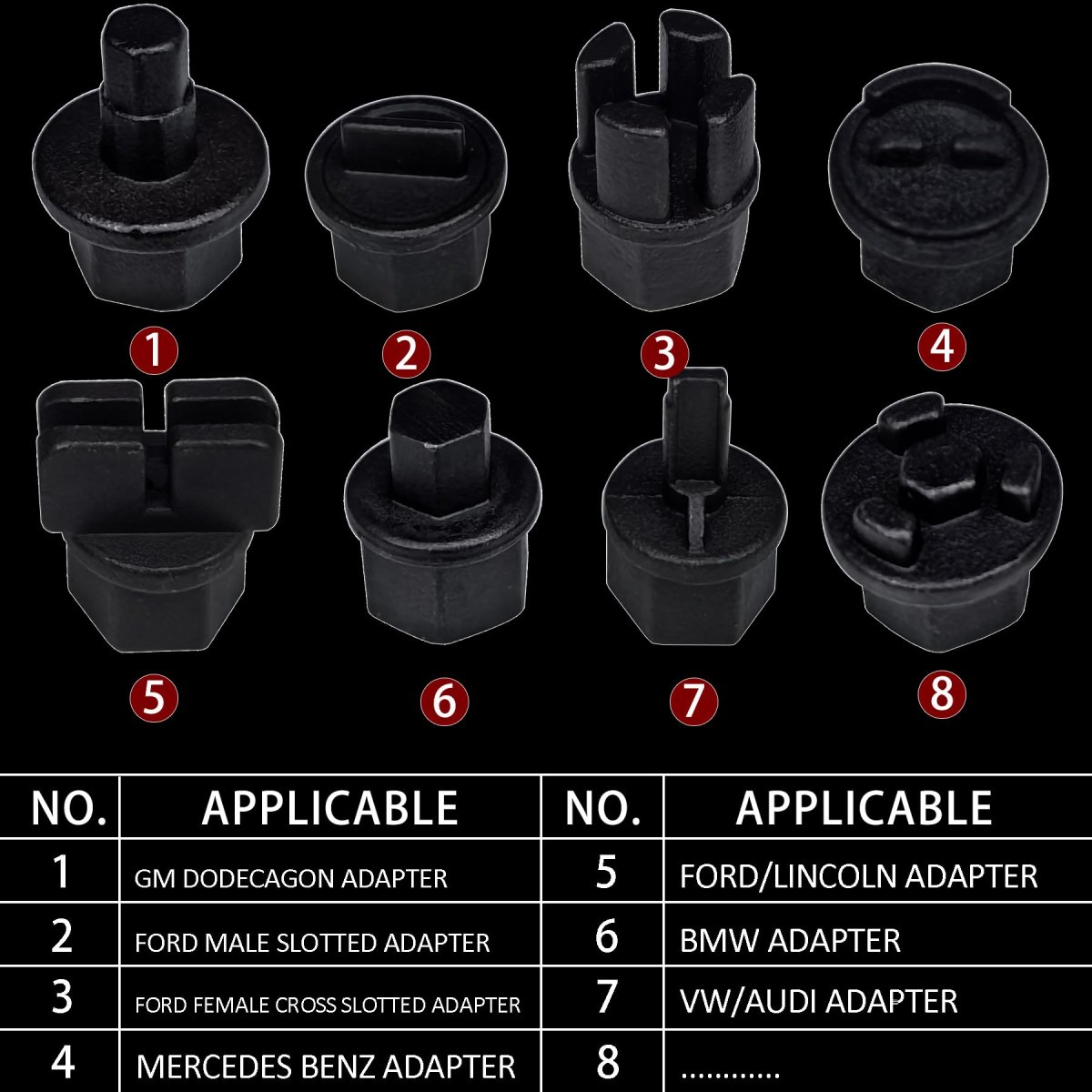 1 2 3 4
5 6 7 8

| NO. | APPLICABLE | NO. | APPLICABLE |
|---|---|---|---|
| 1 | GM DODECAGON ADAPTER | 5 | FORD/LINCOLN ADAPTER |
| 2 | FORD MALE SLOTTED ADAPTER | 6 | BMW ADAPTER |
| 3 | FORD FEMALE CROSS SLOTTED ADAPTER | 7 | VW/AUDI ADAPTER |
| 4 | MERCEDES BENZ ADAPTER | 8 | ............ |