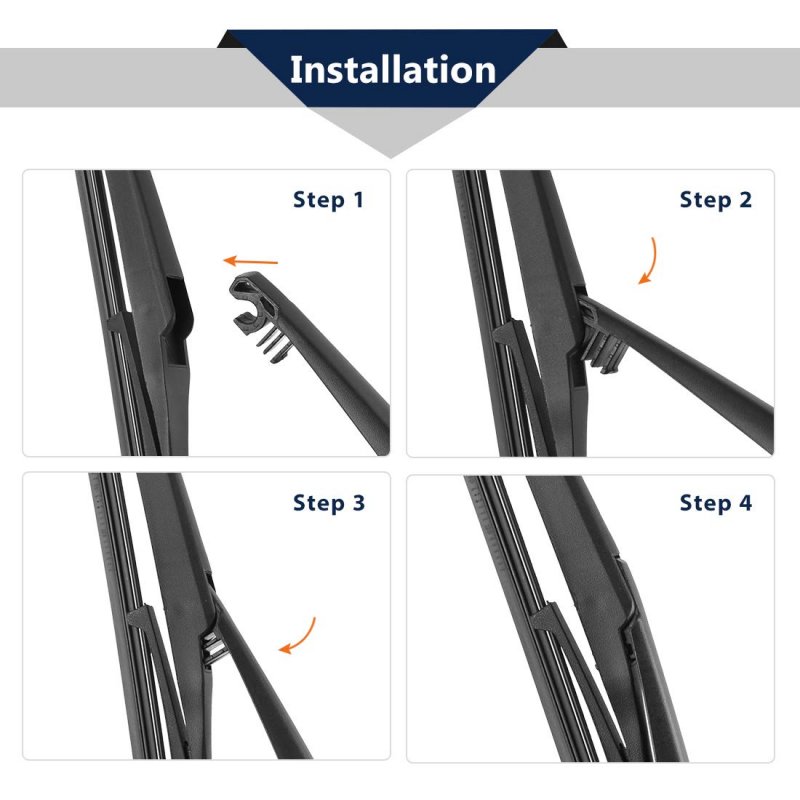 Installation

Step 1

Step 2

Step 3

Step 4