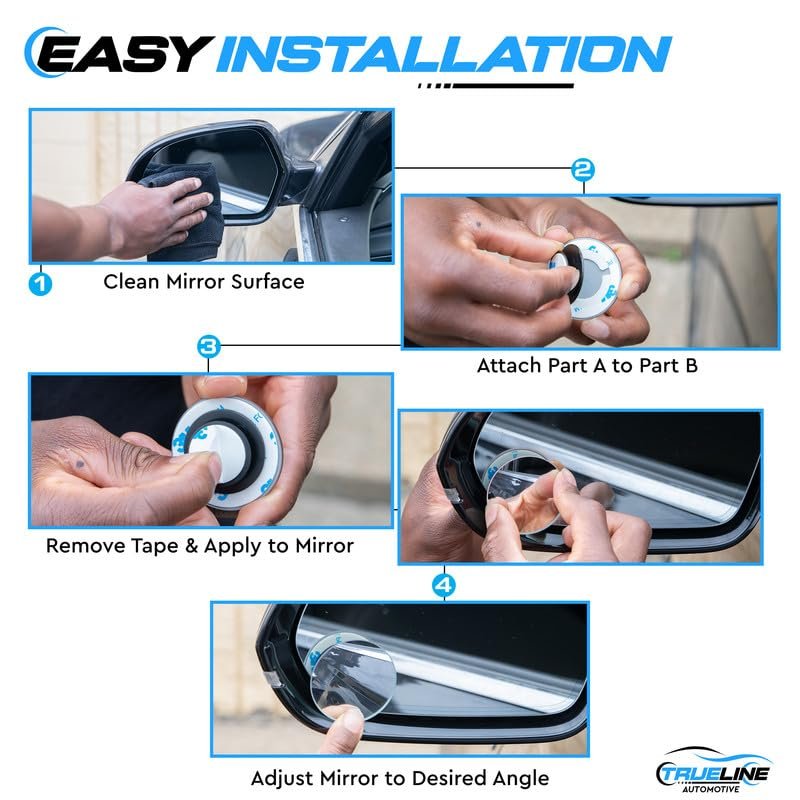 EASY INSTALLATION

1
Clean Mirror Surface

2
Attach Part A to Part B

3
Remove Tape & Apply to Mirror

4
Adjust Mirror to Desired Angle

TRUELINE AUTOMOTIVE