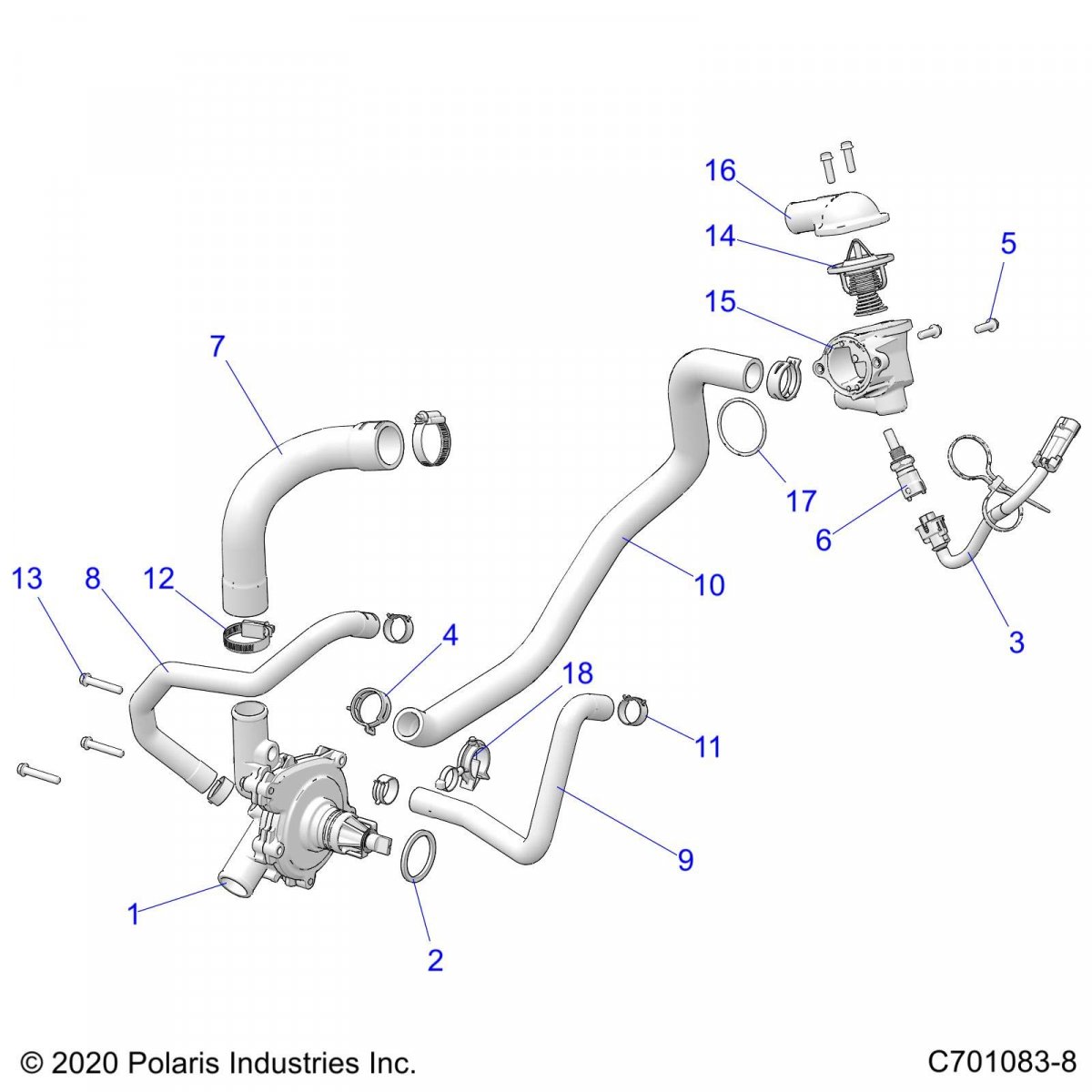 16
14
5
15
7
17
6
13
8
12
10
3
4
18
11
9
1
2

© 2020 Polaris Industries Inc.
C701083-8