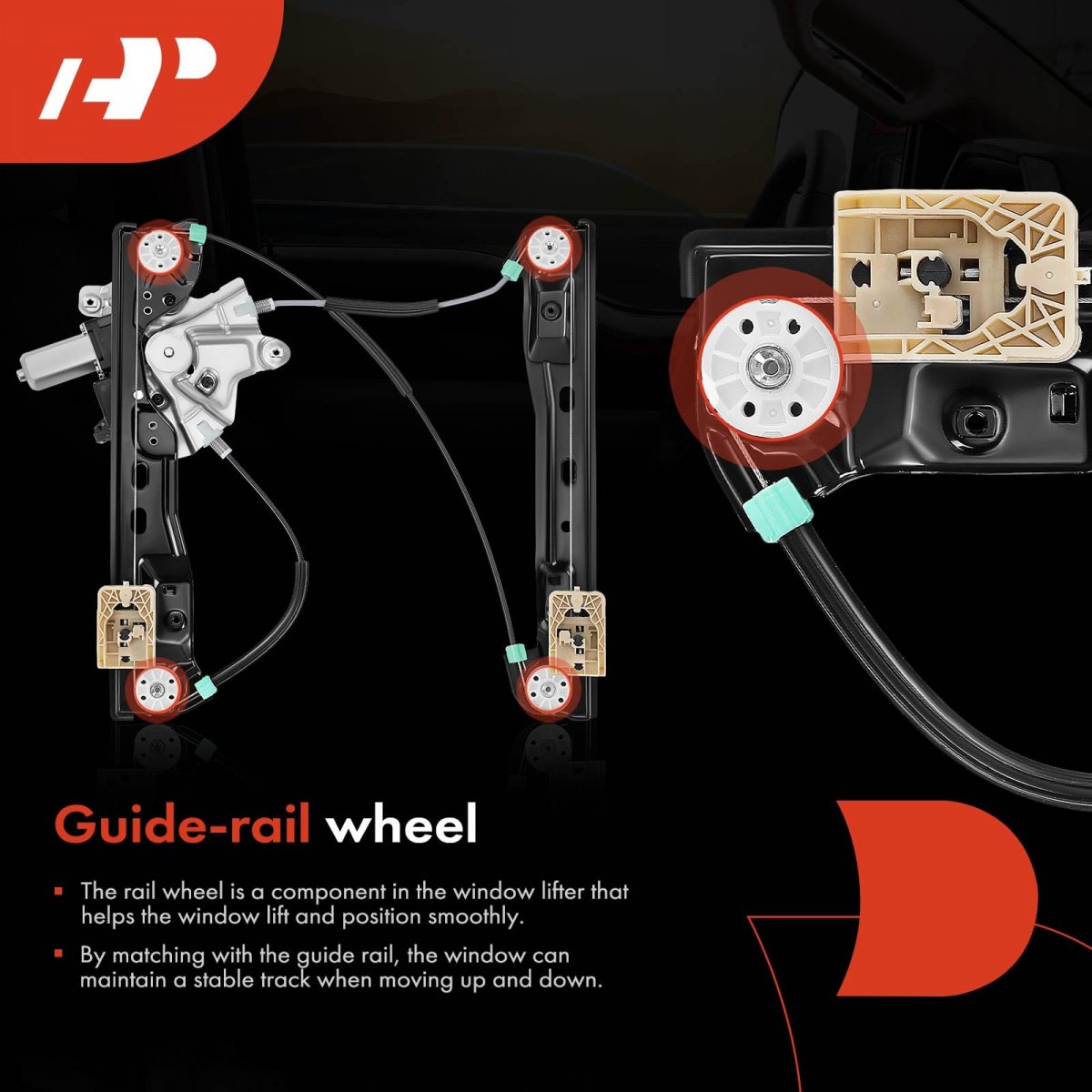 Guide-rail wheel

▪ The rail wheel is a component in the window lifter that helps the window lift and position smoothly.

▪ By matching with the guide rail, the window can maintain a stable track when moving up and down.