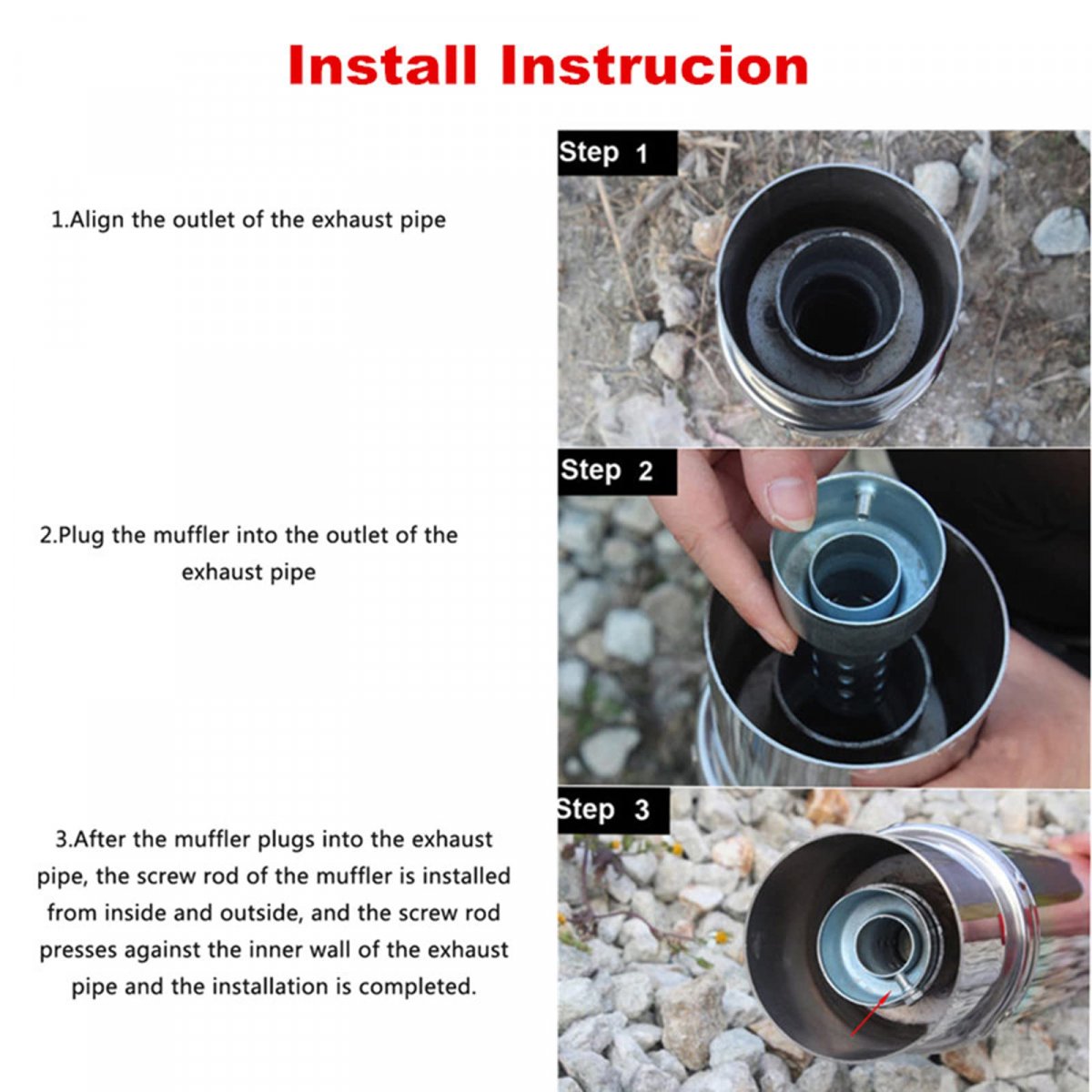 Install Instrucion

1.Align the outlet of the exhaust pipe

Step 1

2.Plug the muffler into the outlet of the exhaust pipe

Step 2

3.After the muffler plugs into the exhaust pipe, the screw rod of the muffler is installed from inside and outside, and the screw rod presses against the inner wall of the exhaust pipe and the installation is completed.

Step 3