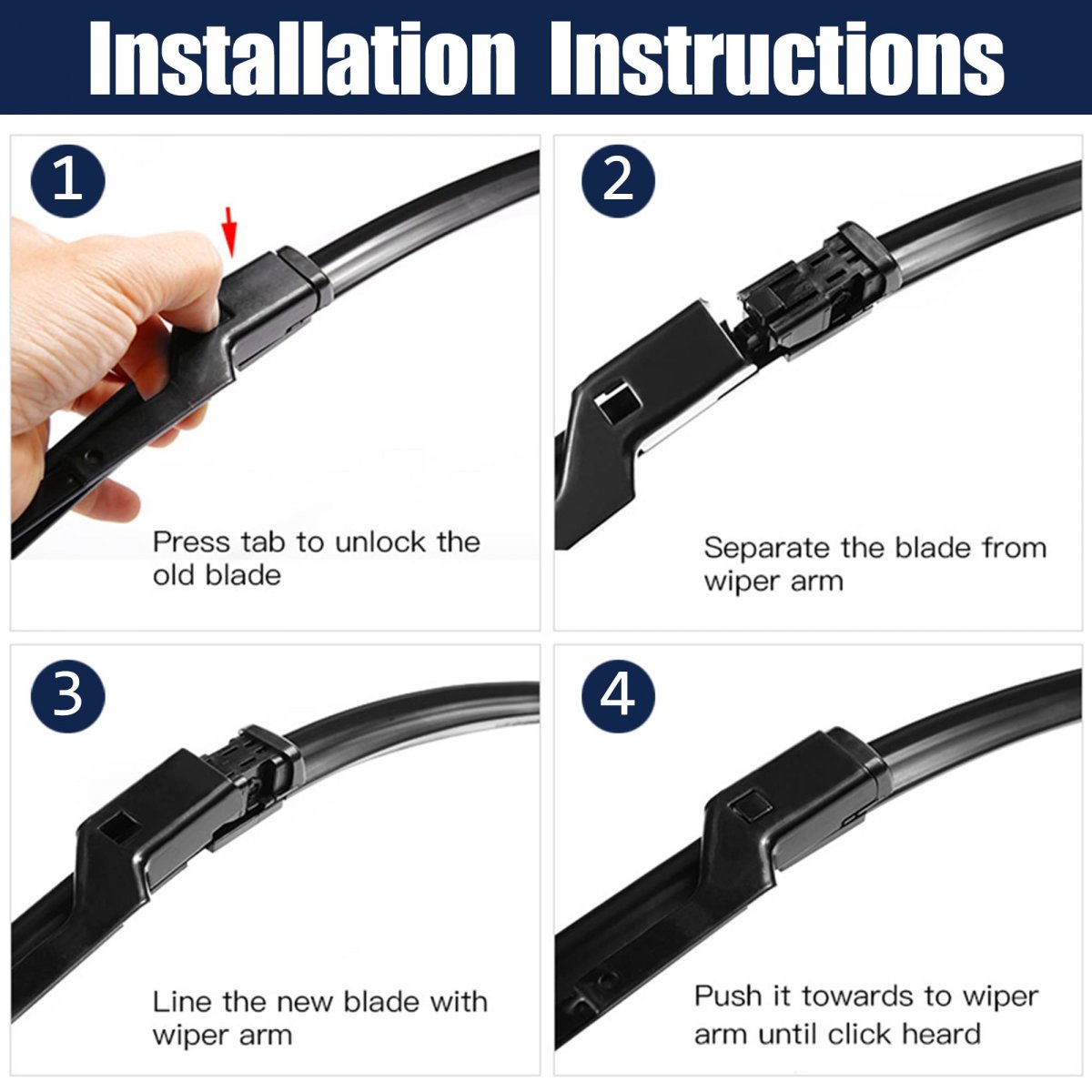 Installation Instructions

1

Press tab to unlock the old blade

2

Separate the blade from wiper arm

3

Line the new blade with wiper arm

4

Push it towards to wiper arm until click heard