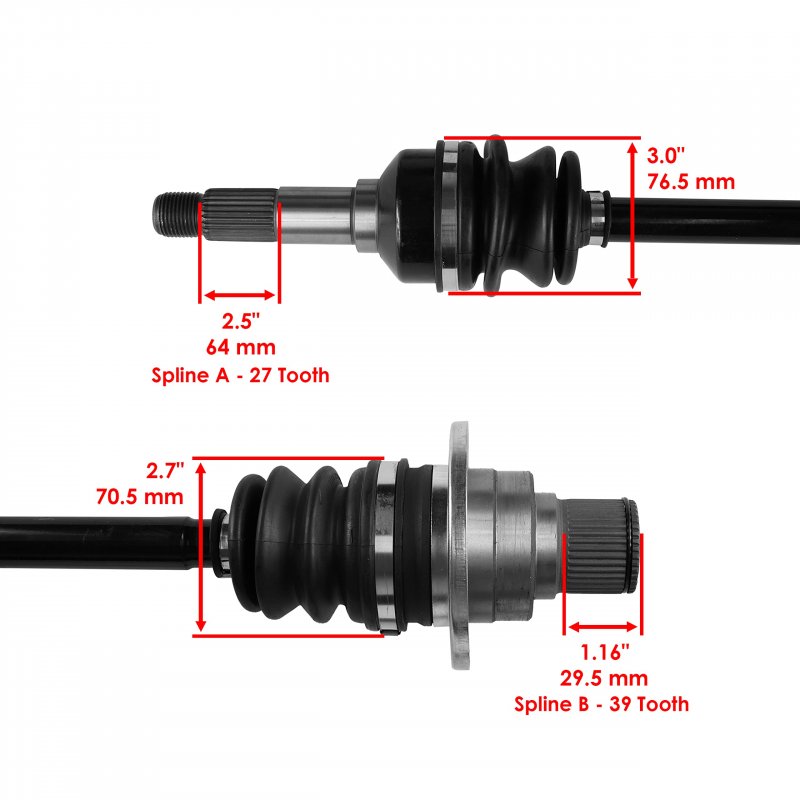 3.0"
76.5 mm

2.5"
64 mm
Spline A - 27 Tooth

2.7"
70.5 mm

1.16"
29.5 mm
Spline B - 39 Tooth