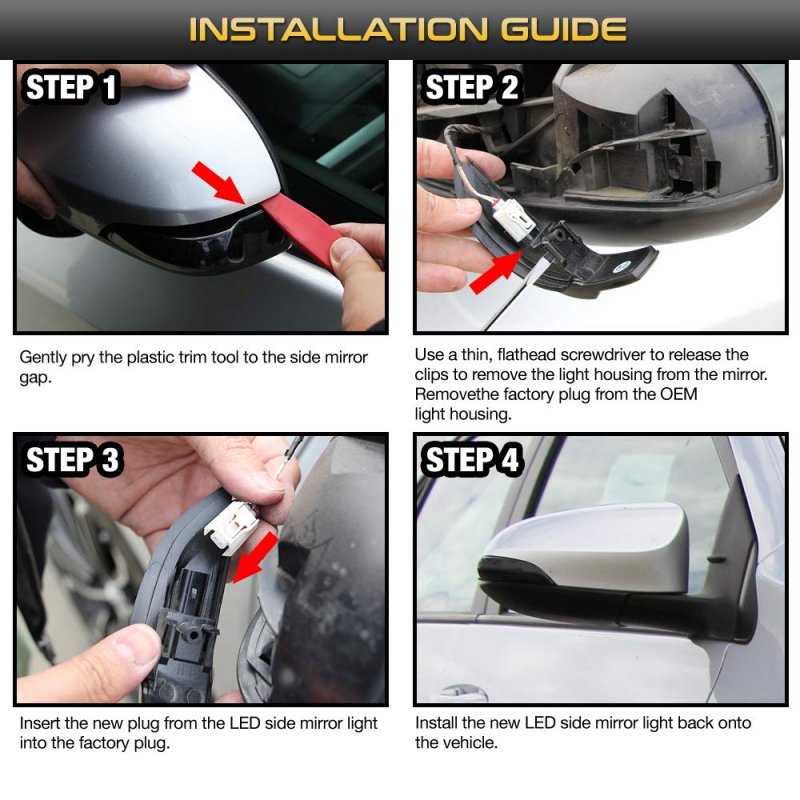 INSTALLATION GUIDE

STEP 1

Gently pry the plastic trim tool to the side mirror gap.

STEP 2

Use a thin, flathead screwdriver to release the clips to remove the light housing from the mirror. Removethe factory plug from the OEM light housing.

STEP 3

Insert the new plug from the LED side mirror light into the factory plug.

STEP 4

Install the new LED side mirror light back onto the vehicle.