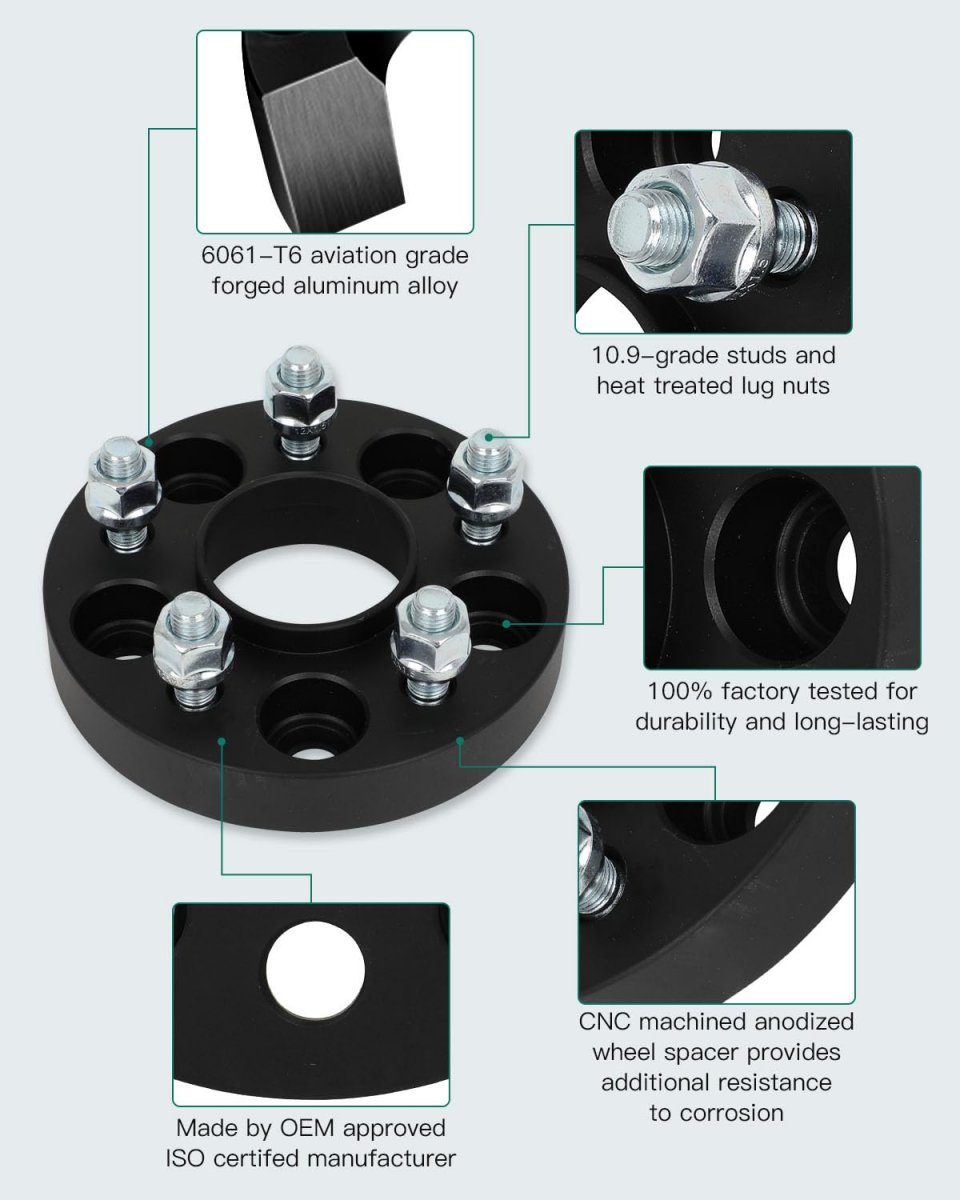 6061–T6 aviation grade forged aluminum alloy

10.9–grade studs and heat treated lug nuts

100% factory tested for durability and long–lasting

CNC machined anodized wheel spacer provides additional resistance to corrosion

Made by OEM approved ISO certifed manufacturer