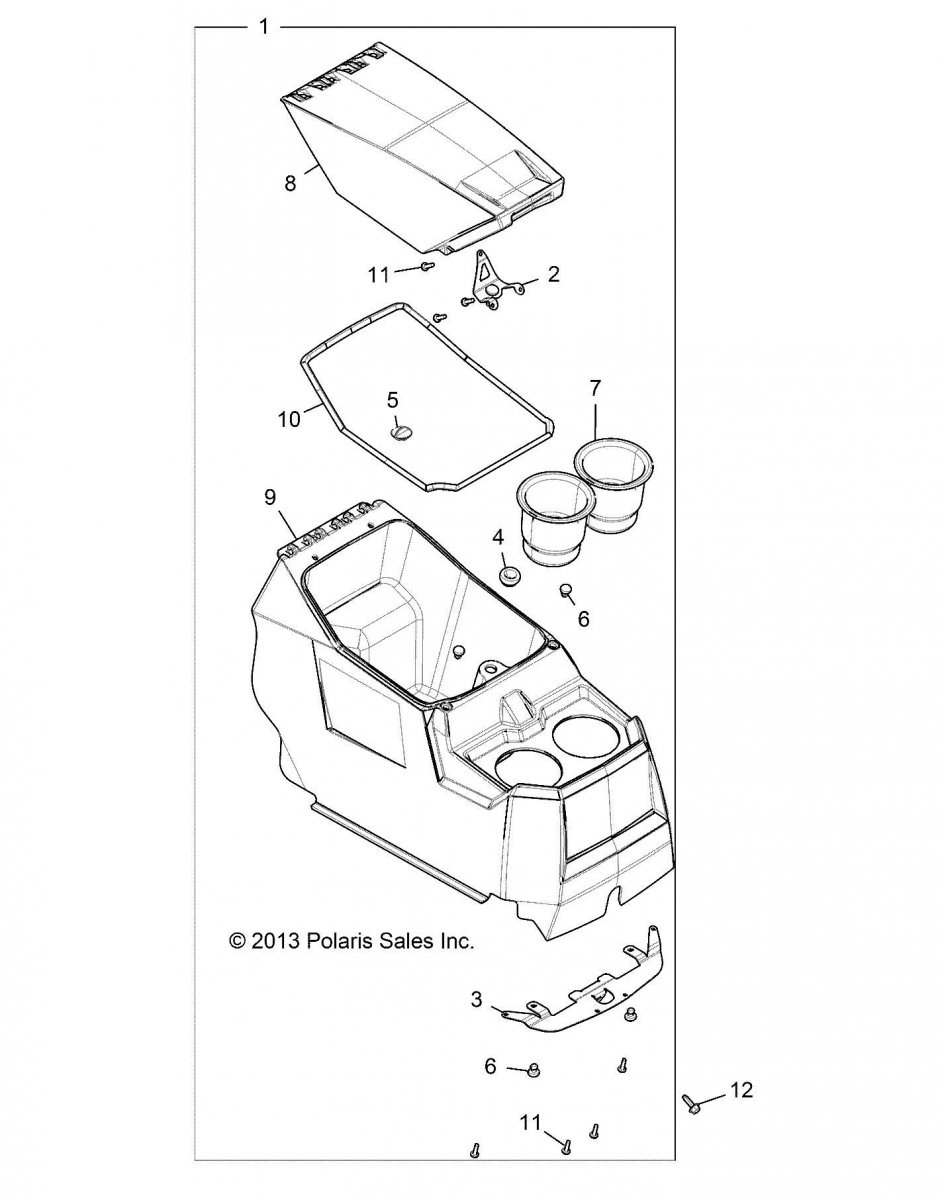 1
8
11
2
10
5
7
9
4
6
© 2013 Polaris Sales Inc.
3
6
12
11