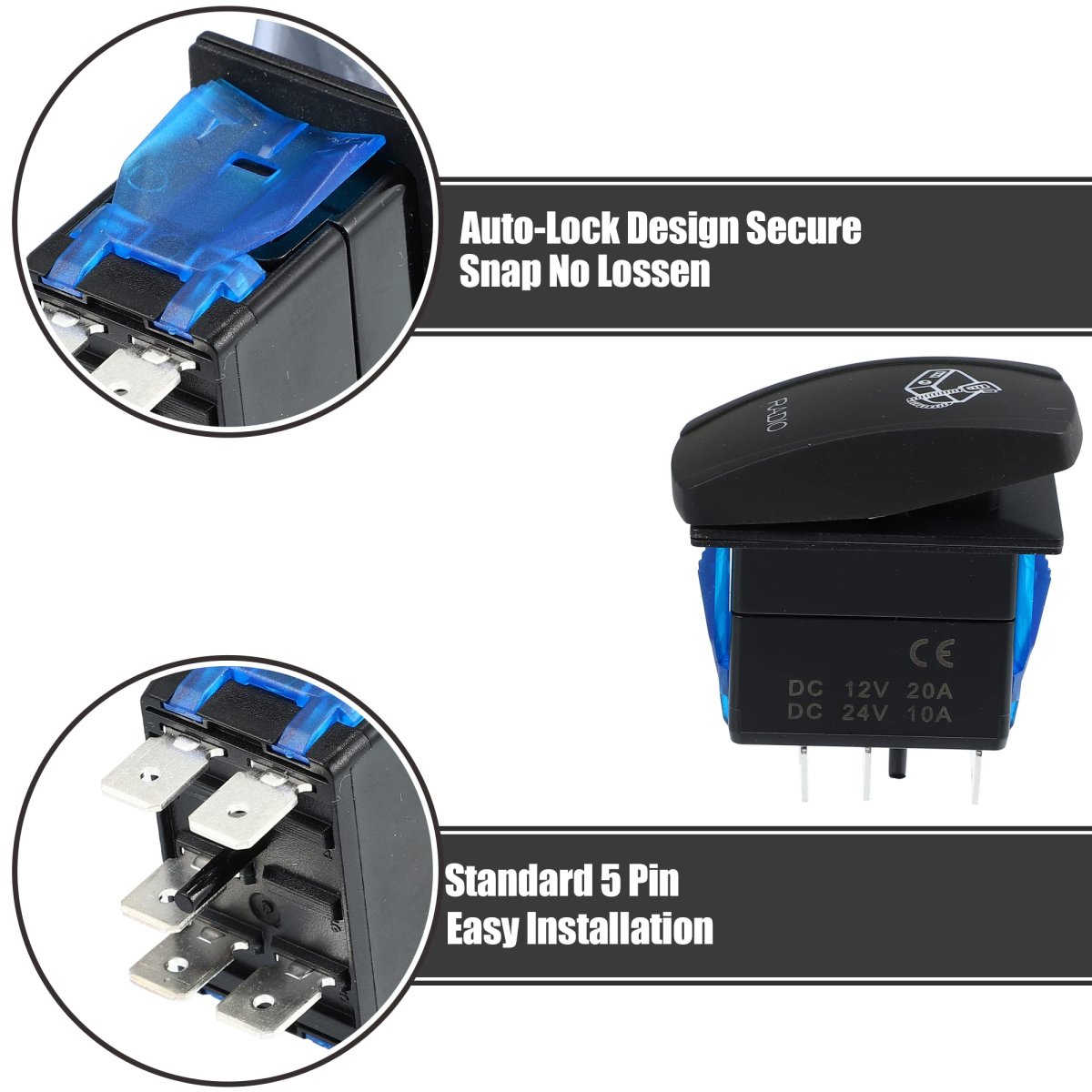 Auto-Lock Design Secure
Snap No Lossen

RADIO

CE
DC 12V 20A
DC 24V 10A

Standard 5 Pin
Easy Installation