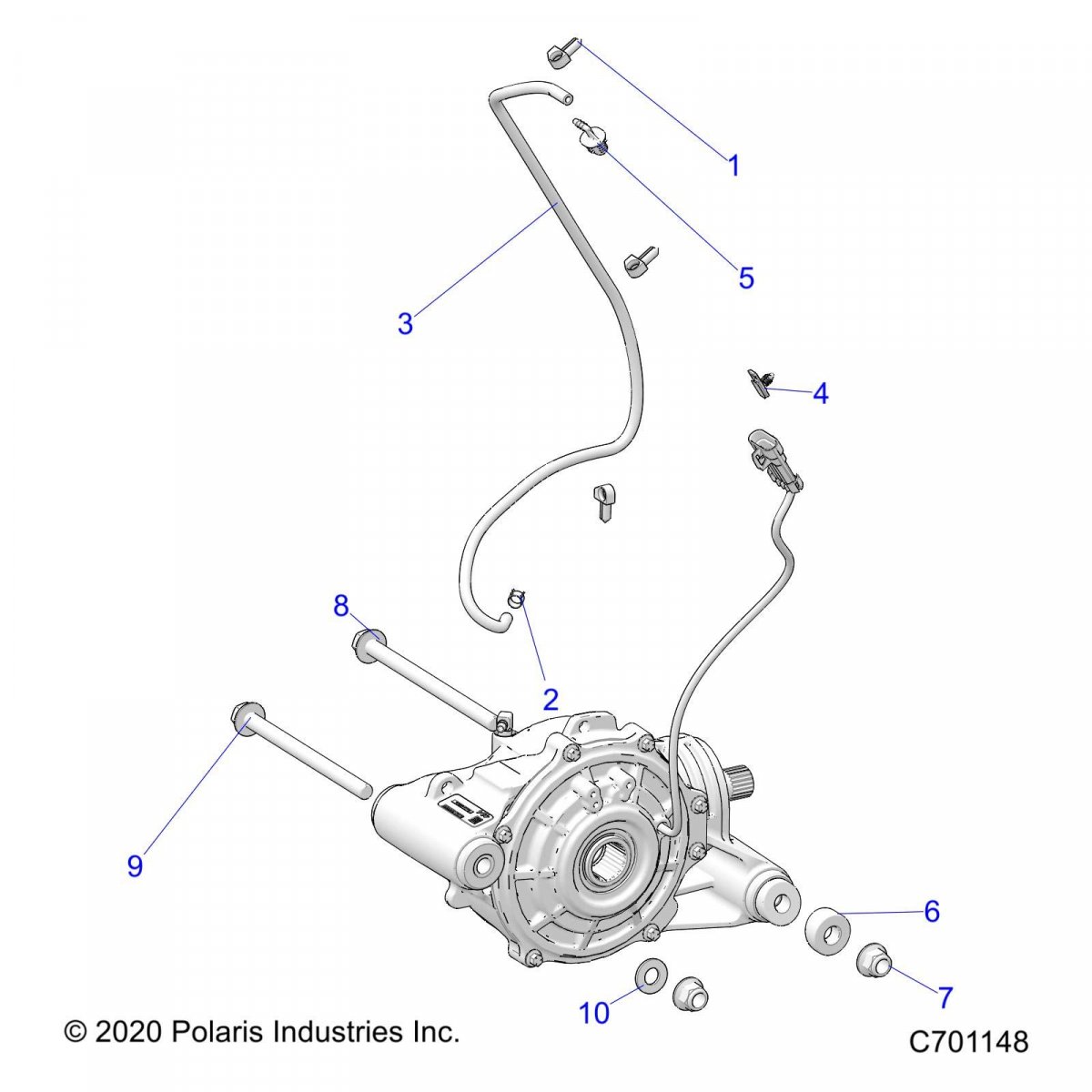 1
5
3
4
8
2
9
6
7
10
© 2020 Polaris Industries Inc.
C701148