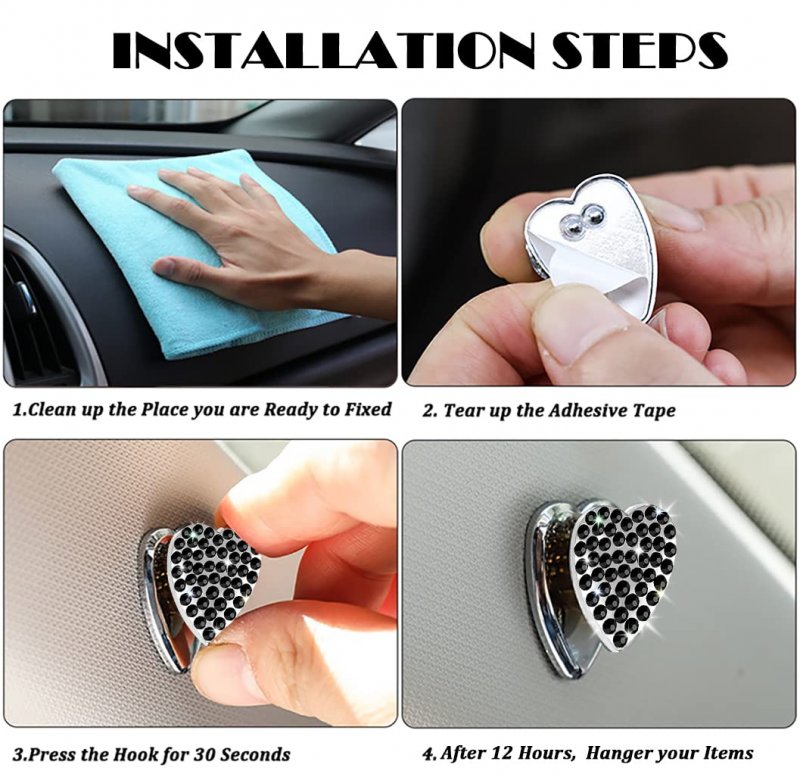 INSTALLATION STEPS

1.Clean up the Place you are Ready to Fixed

2. Tear up the Adhesive Tape

3.Press the Hook for 30 Seconds

4. After 12 Hours, Hanger your Items