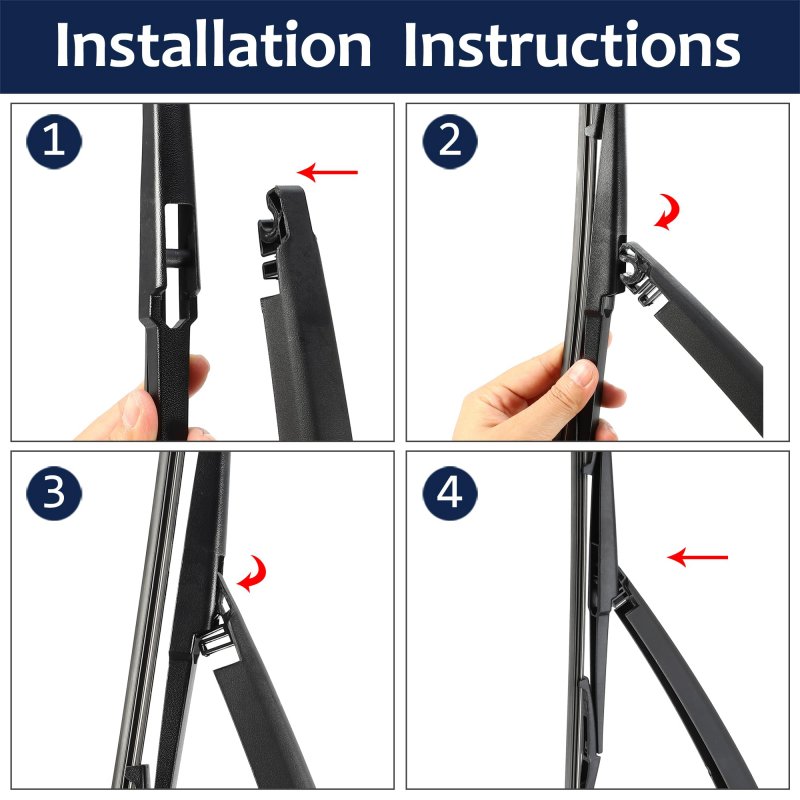 Installation Instructions

1

2

3

4