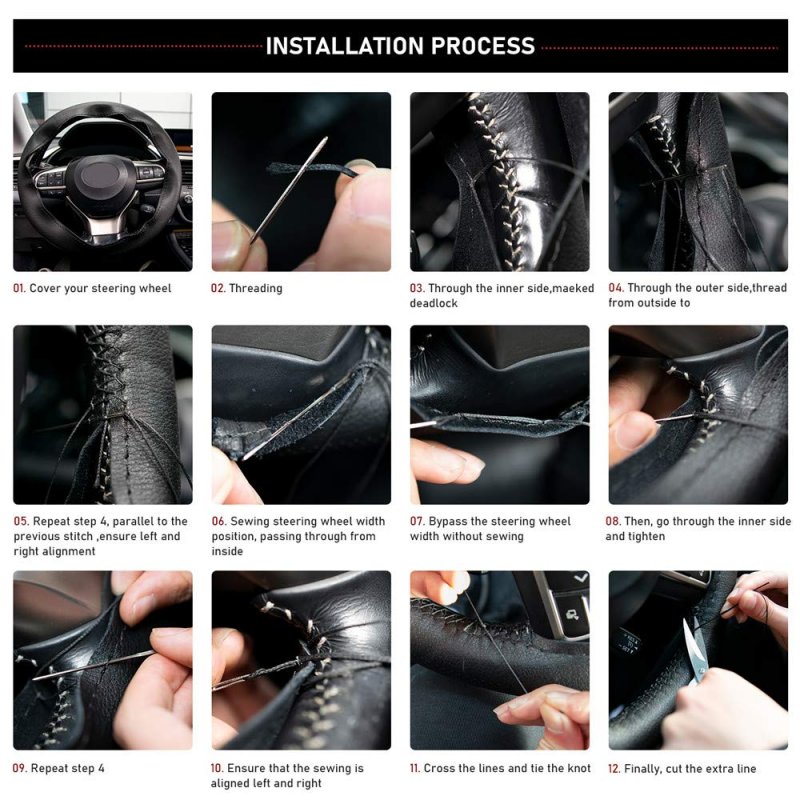 INSTALLATION PROCESS

01. Cover your steering wheel

02. Threading

03. Through the inner side,maeked deadlock

04. Through the outer side,thread from outside to

05. Repeat step 4, parallel to the previous stitch ,ensure left and right alignment

06. Sewing steering wheel width position, passing through from inside

07. Bypass the steering wheel width without sewing

08. Then, go through the inner side and tighten

09. Repeat step 4

10. Ensure that the sewing is aligned left and right

11. Cross the lines and tie the knot

12. Finally, cut the extra line