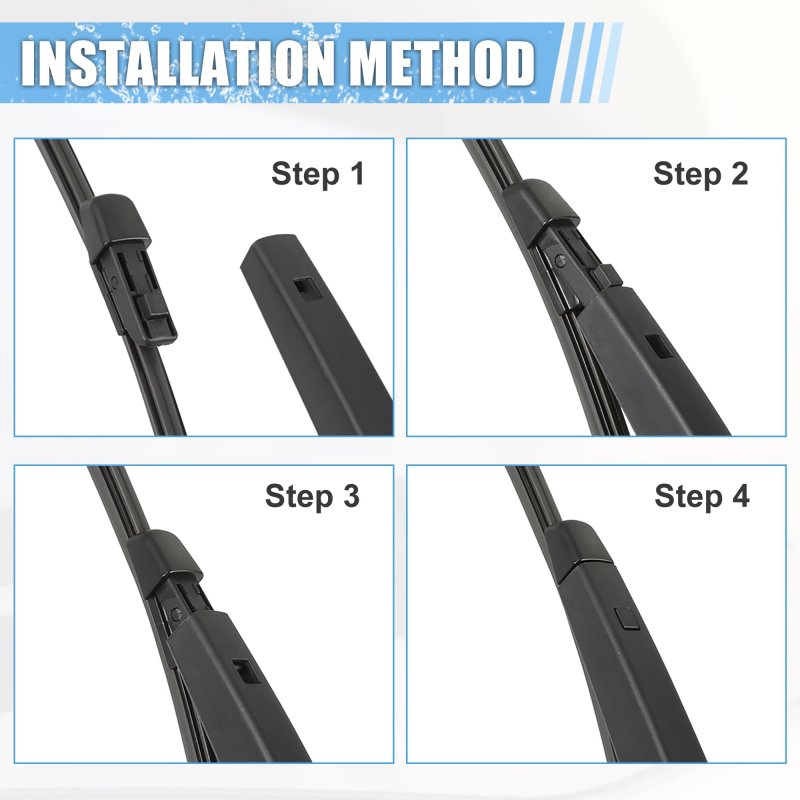 INSTALLATION METHOD

Step 1

Step 2

Step 3

Step 4