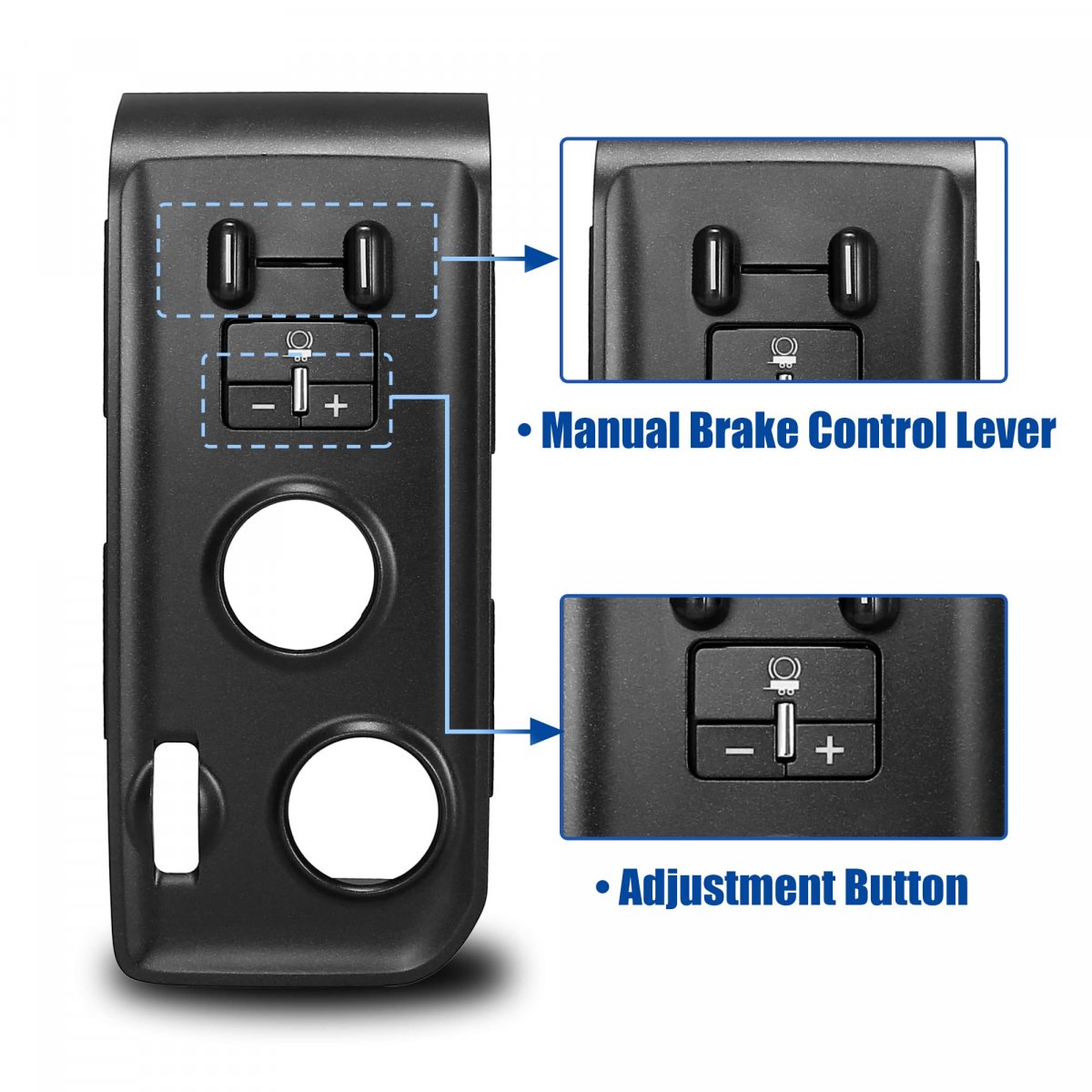 −
+
• Manual Brake Control Lever
−
+
• Adjustment Button