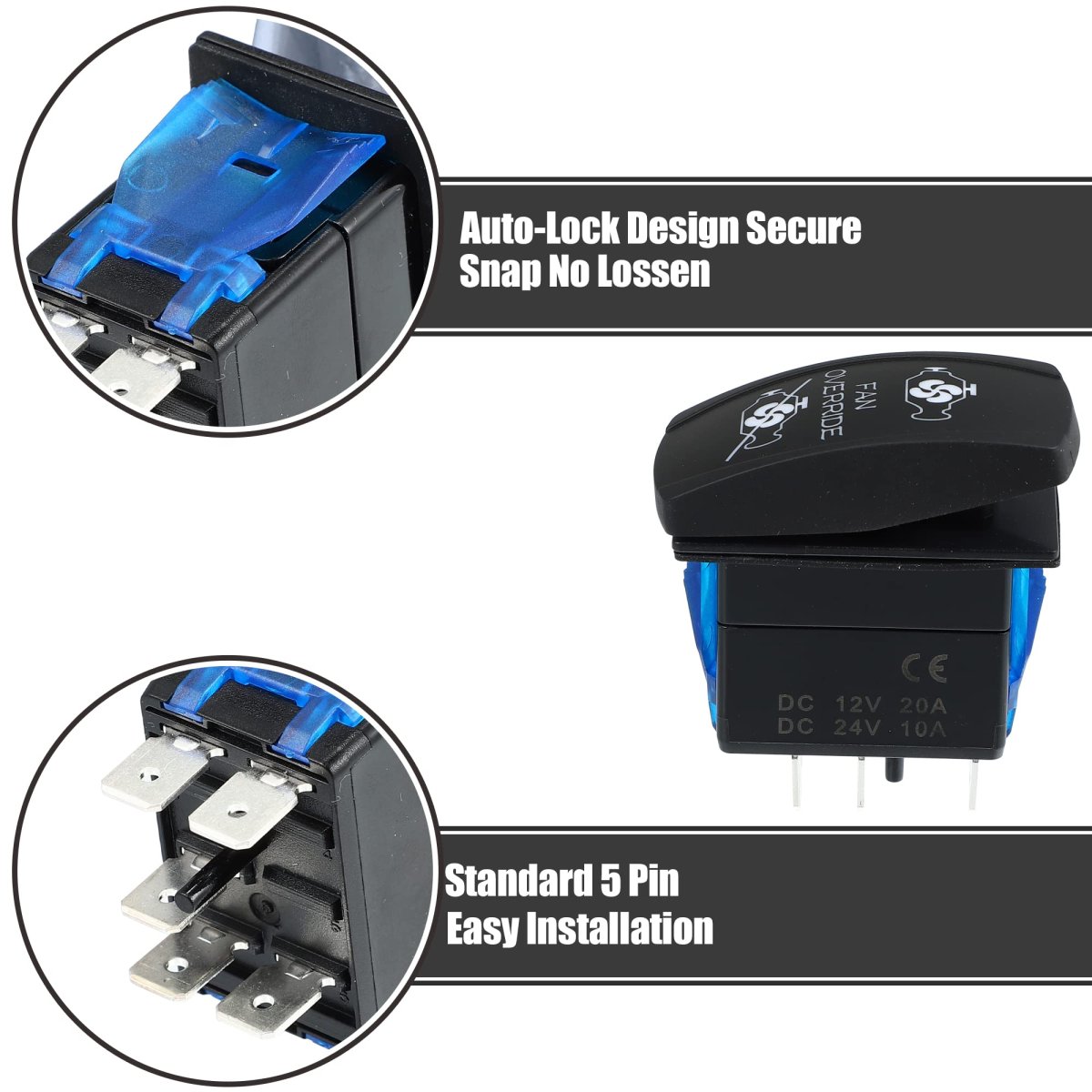 Auto-Lock Design Secure
Snap No Lossen

FAN
OVERRIDE

CE
DC 12V 20A
DC 24V 10A

Standard 5 Pin
Easy Installation