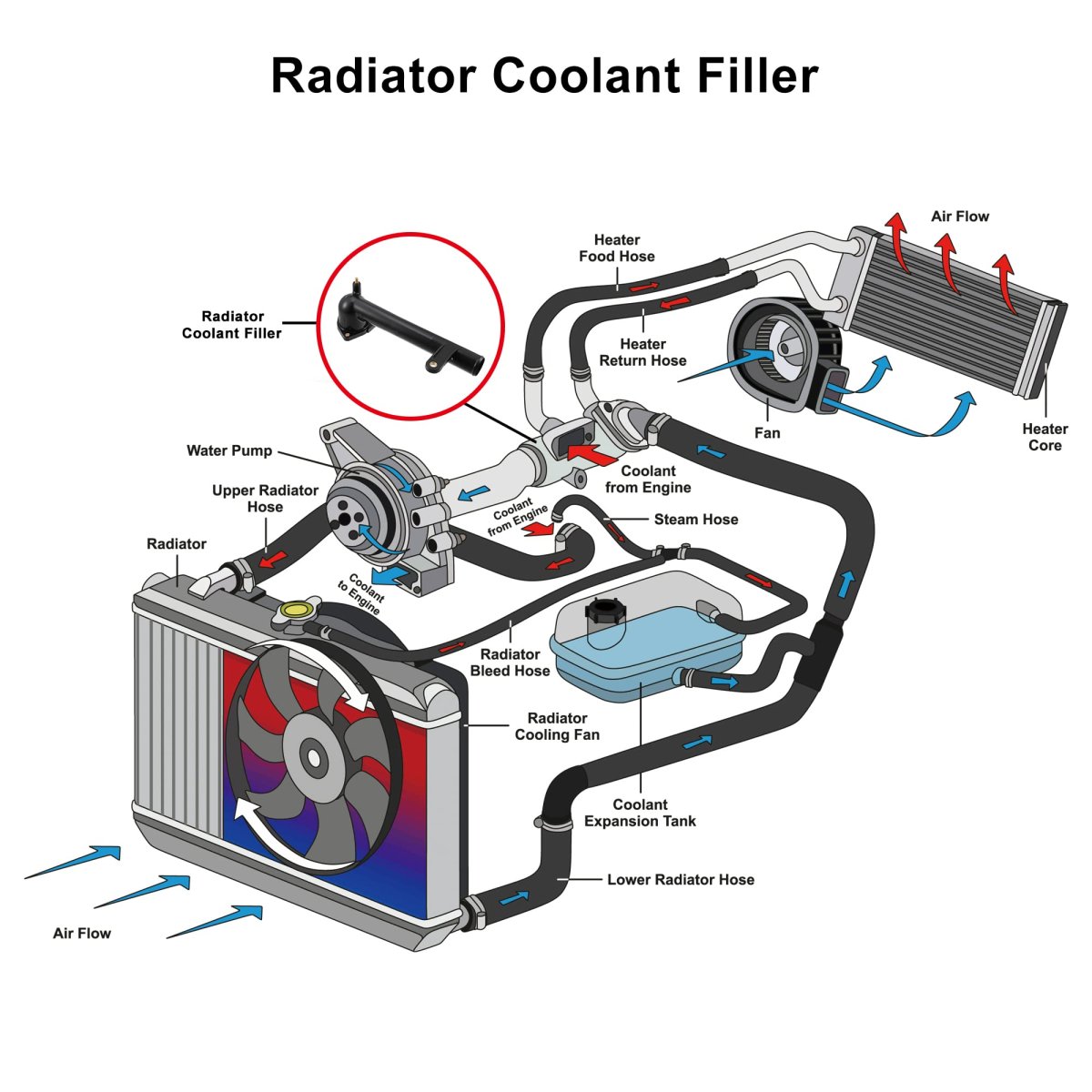 Radiator Coolant Filler

Air Flow

Heater Food Hose

Radiator Coolant Filler

Heater Return Hose

Fan

Heater Core

Water Pump

Coolant from Engine

Upper Radiator Hose

Coolant from Engine

Steam Hose

Radiator

Coolant to Engine

Radiator Bleed Hose

Radiator Cooling Fan

Coolant Expansion Tank

Lower Radiator Hose

Air Flow