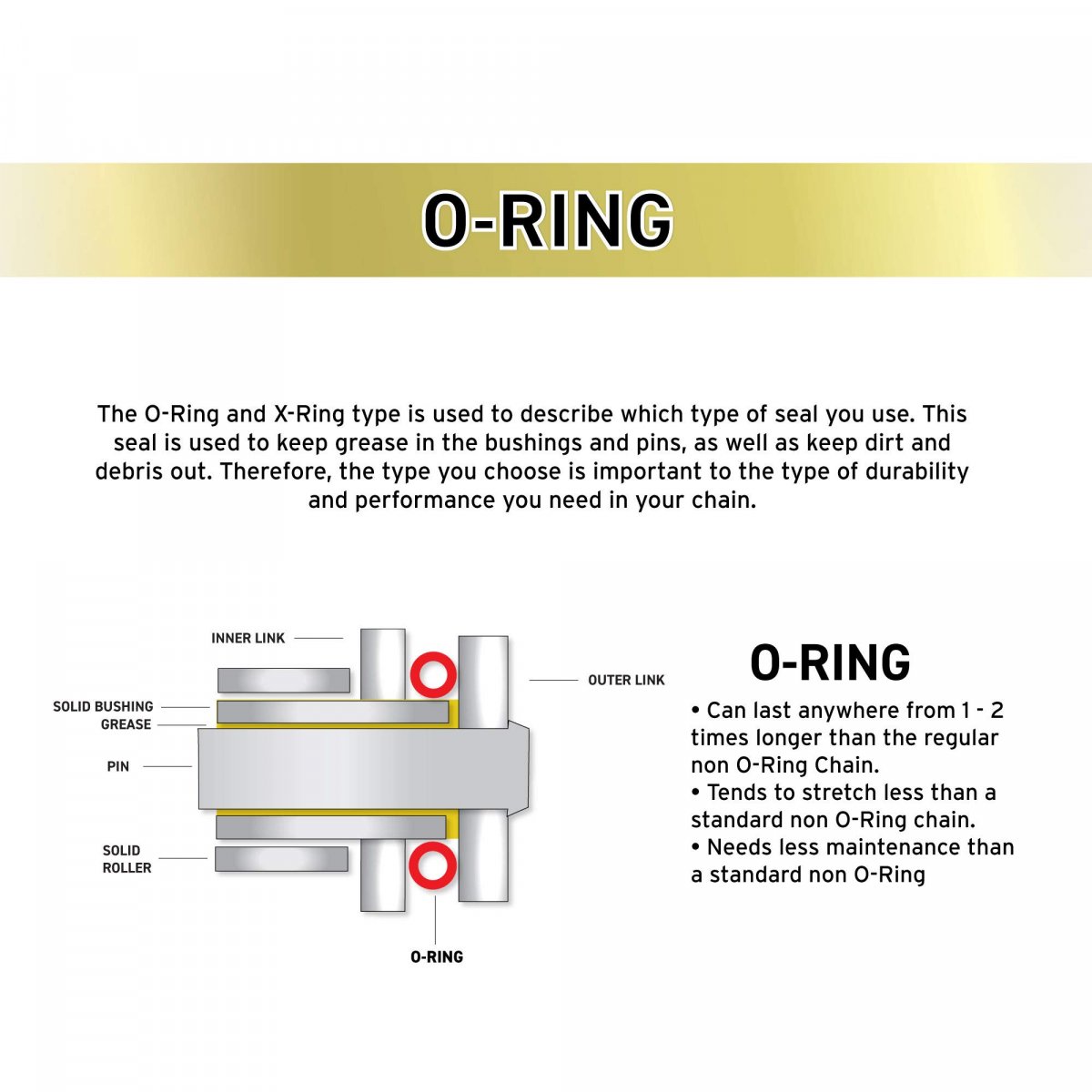 O-RING

The O-Ring and X-Ring type is used to describe which type of seal you use. This seal is used to keep grease in the bushings and pins, as well as keep dirt and debris out. Therefore, the type you choose is important to the type of durability and performance you need in your chain.

INNER LINK
OUTER LINK
SOLID BUSHING
GREASE
PIN
SOLID ROLLER
O-RING

O-RING

• Can last anywhere from 1 - 2 times longer than the regular non O-Ring Chain.
• Tends to stretch less than a standard non O-Ring chain.
• Needs less maintenance than a standard non O-Ring