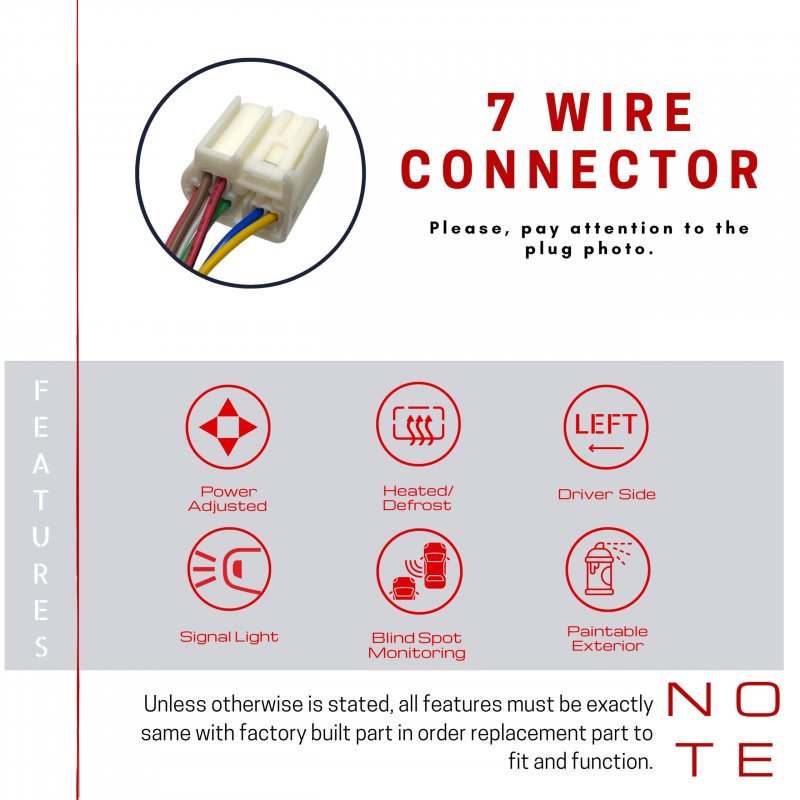 7 WIRE CONNECTOR

Please, pay attention to the plug photo.

FEATURES

Power Adjusted

Heated/ Defrost

LEFT

Driver Side

Signal Light

Blind Spot Monitoring

Paintable Exterior

Unless otherwise is stated, all features must be exactly same with factory built part in order replacement part to fit and function.

NOTE