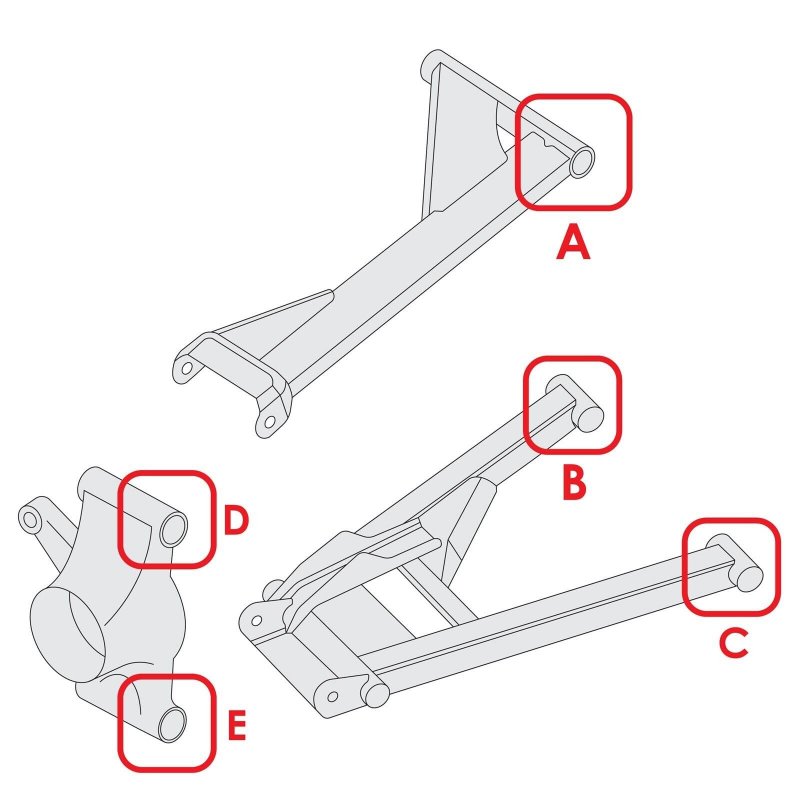 A

B

D

C

E