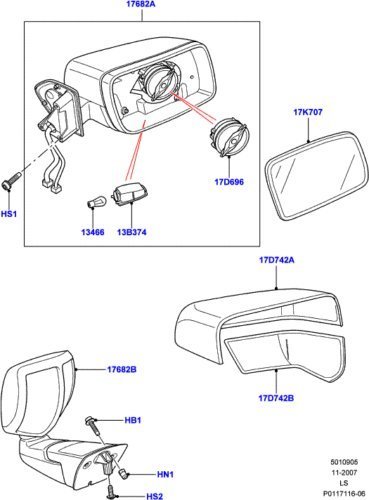 17682A

17K707

17D696

HS1

13466

13B374

17D742A

17682B

17D742B

HB1

HN1

HS2

5010905
11-2007
LS
P0117116-06