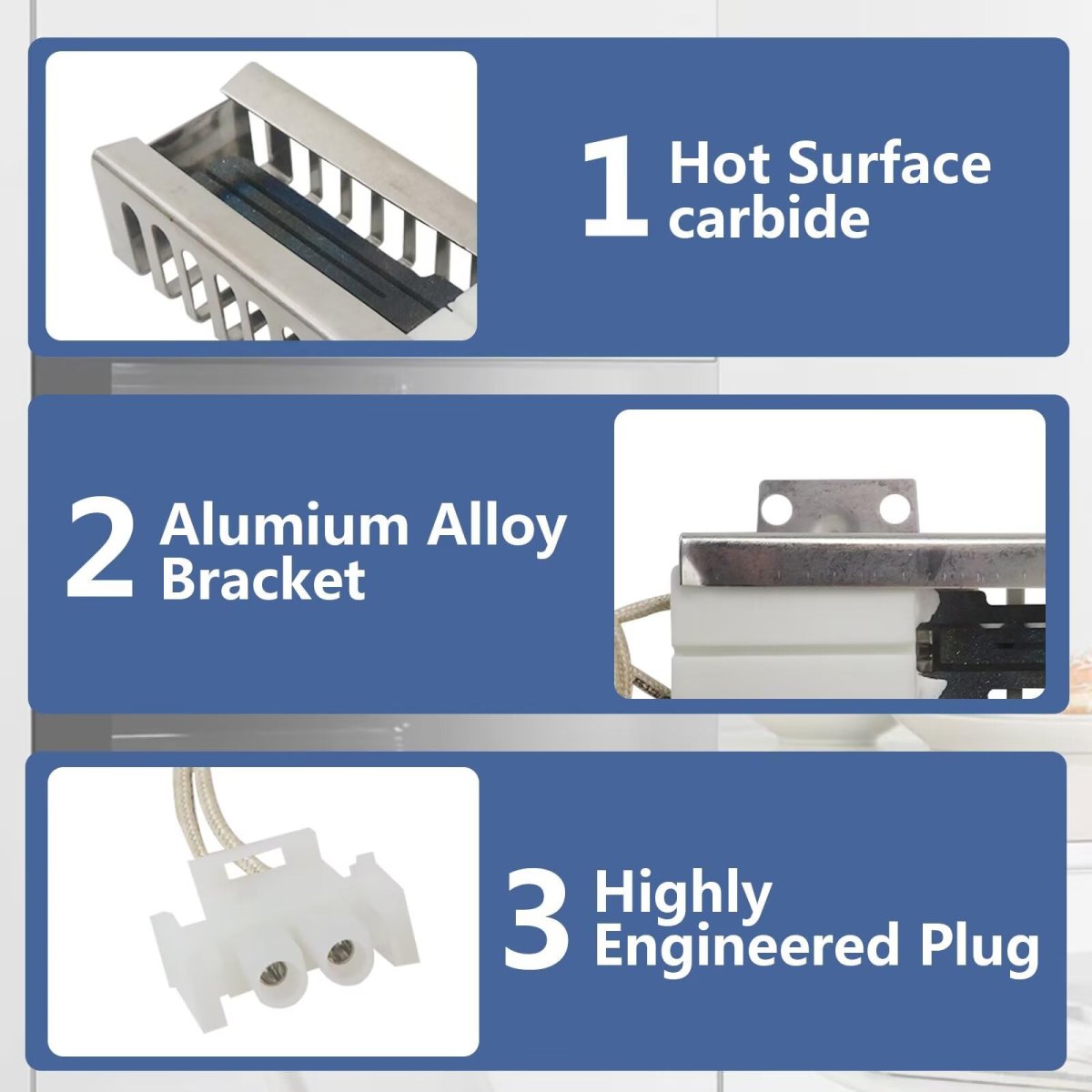 1 Hot Surface carbide

2 Alumium Alloy Bracket

3 Highly Engineered Plug