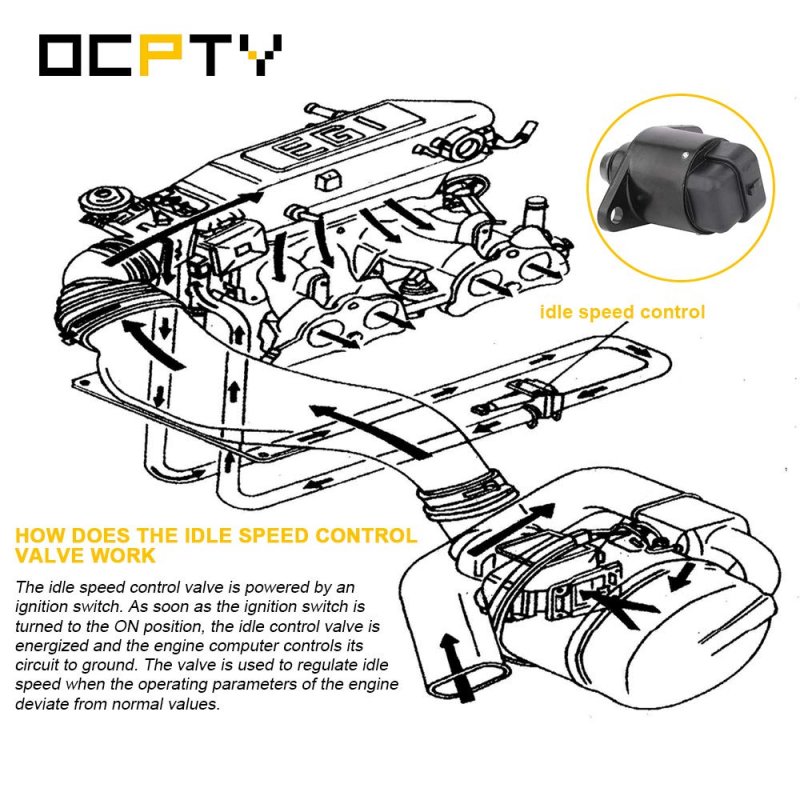 OCPTY

EGI

idle speed control

HOW DOES THE IDLE SPEED CONTROL VALVE WORK

The idle speed control valve is powered by an ignition switch. As soon as the ignition switch is turned to the ON position, the idle control valve is energized and the engine computer controls its circuit to ground. The valve is used to regulate idle speed when the operating parameters of the engine deviate from normal values.