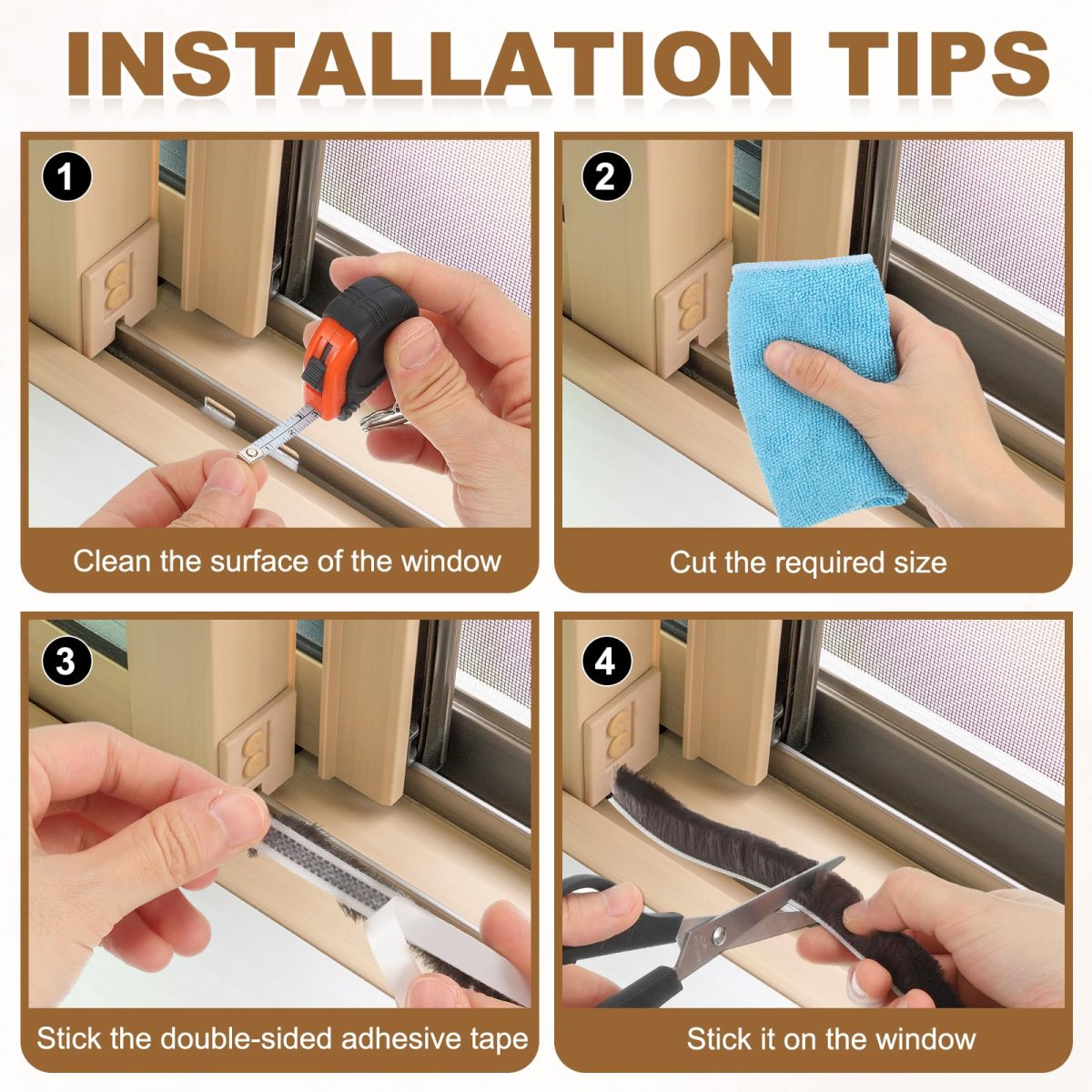 INSTALLATION TIPS

1

Clean the surface of the window

2

Cut the required size

3

Stick the double-sided adhesive tape

4

Stick it on the window