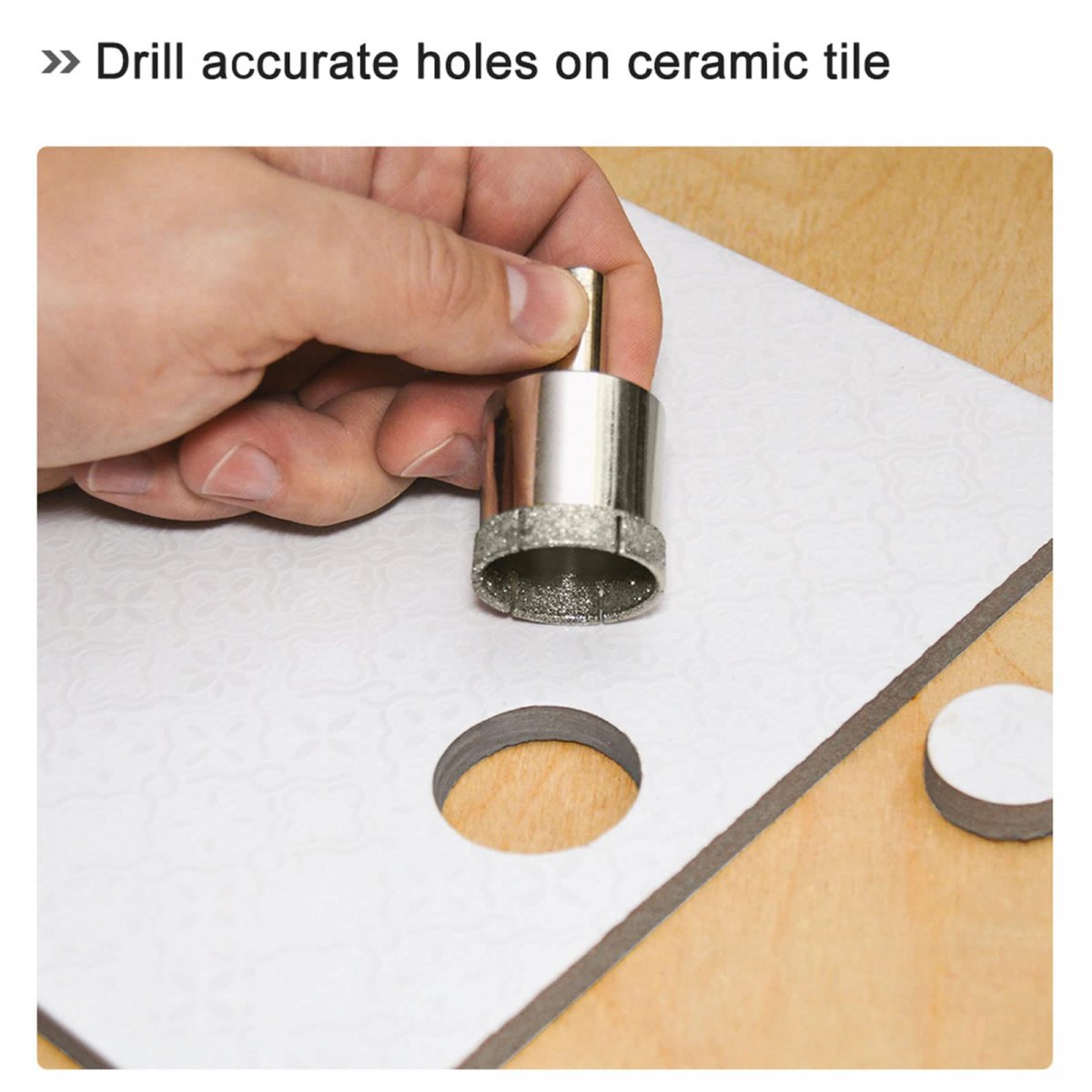 » Drill accurate holes on ceramic tile