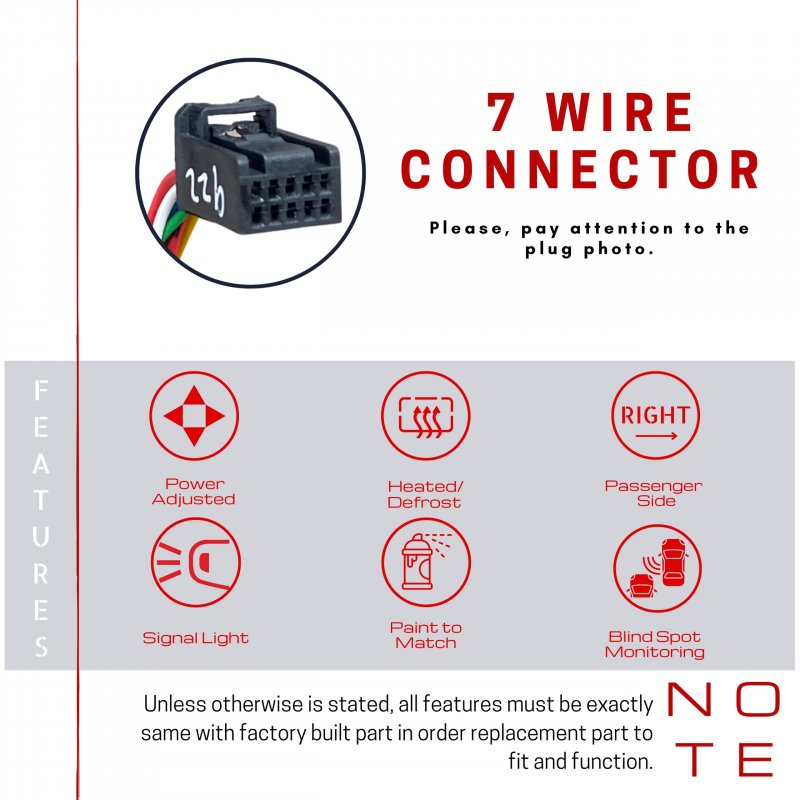 226

7 WIRE CONNECTOR

Please, pay attention to the plug photo.

FEATURES

Power Adjusted

Heated/ Defrost

RIGHT

Passenger Side

Signal Light

Paint to Match

Blind Spot Monitoring

Unless otherwise is stated, all features must be exactly same with factory built part in order replacement part to fit and function.

NOTE