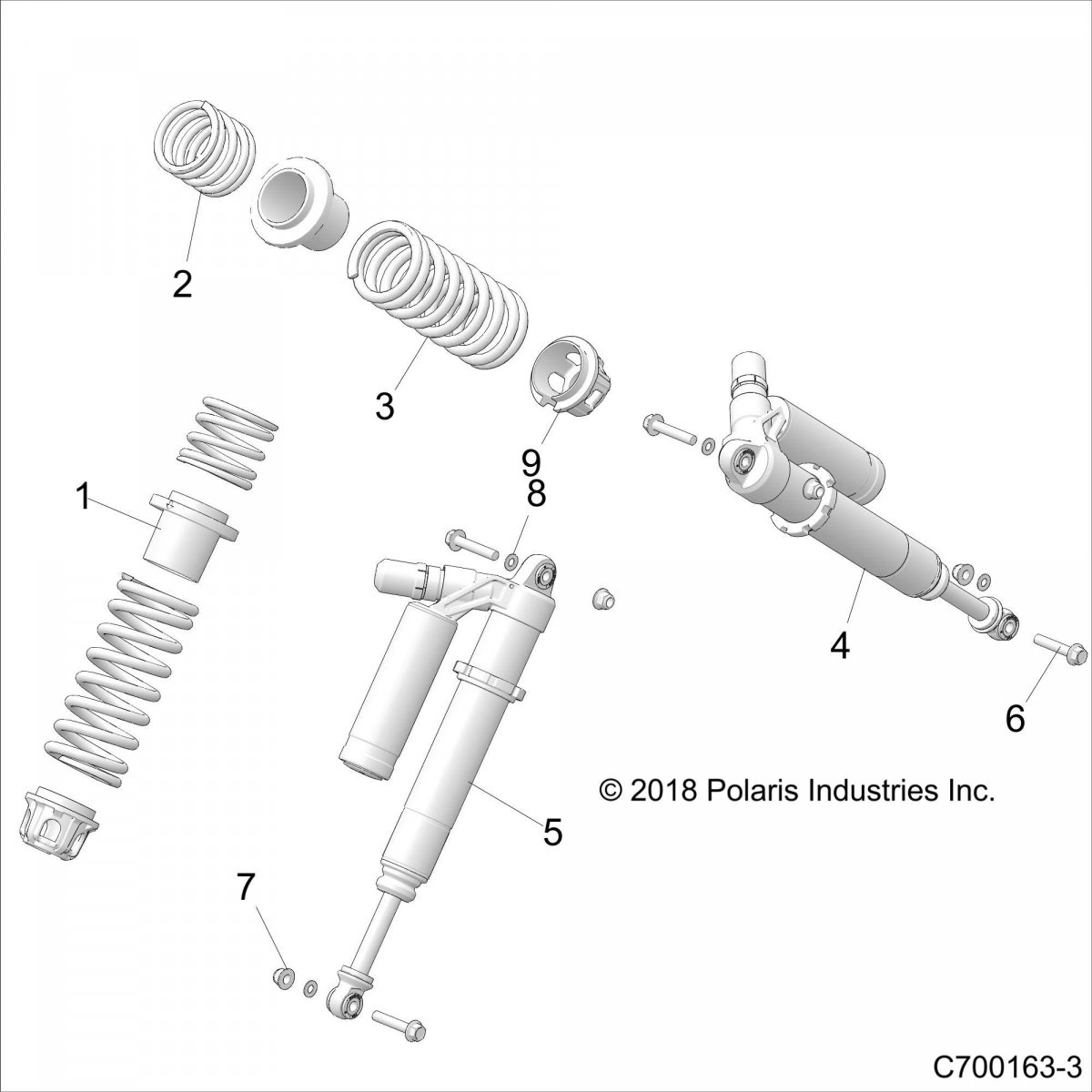 2

3

9

8

1

4

6

© 2018 Polaris Industries Inc.

5

7

C700163-3