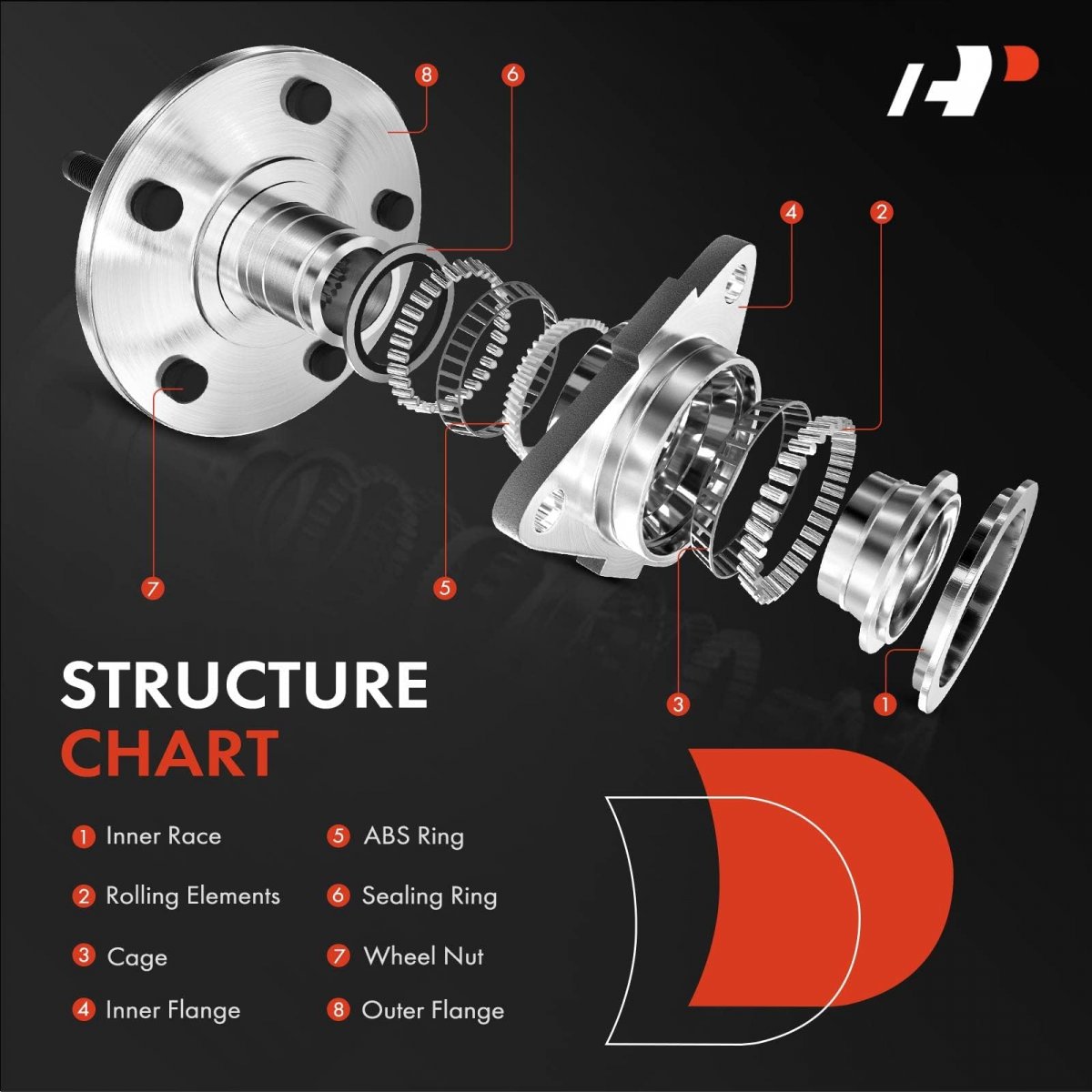 8
6
4
2
7
5
3
1

STRUCTURE CHART

1 Inner Race
2 Rolling Elements
3 Cage
4 Inner Flange
5 ABS Ring
6 Sealing Ring
7 Wheel Nut
8 Outer Flange