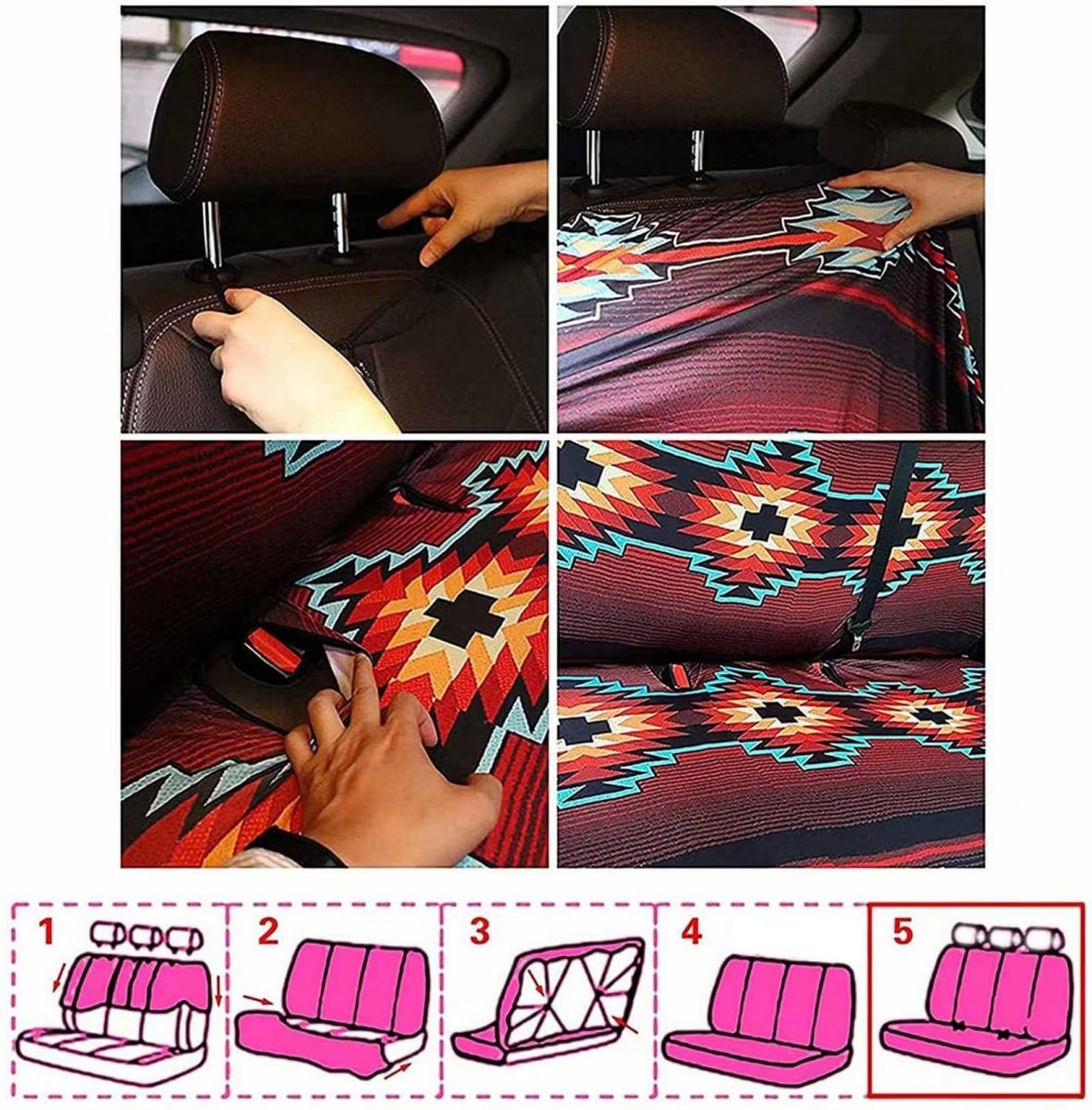 1
2
3
4
5