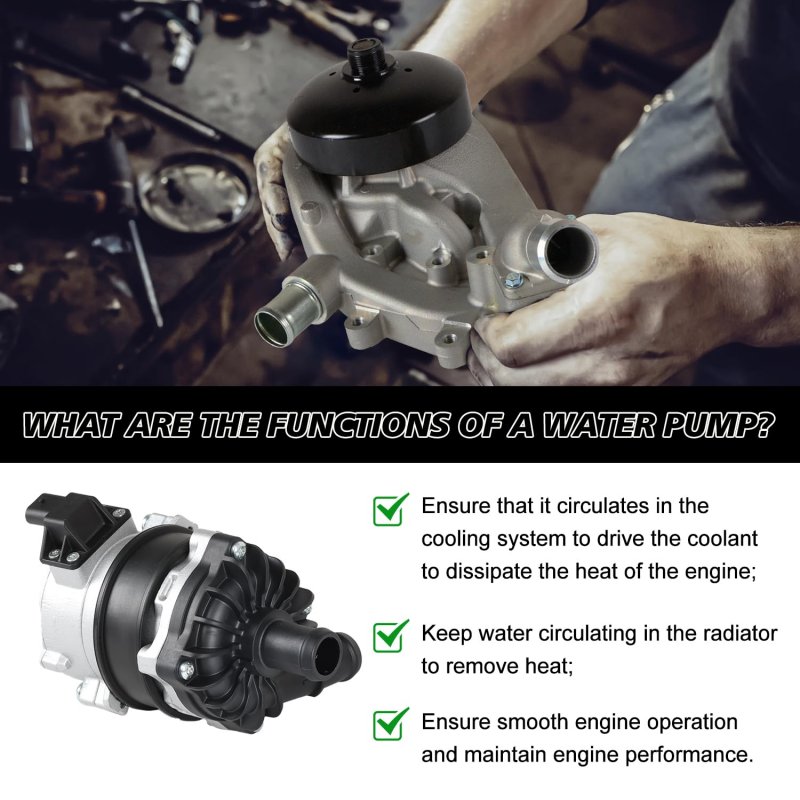 WHAT ARE THE FUNCTIONS OF A WATER PUMP?

Ensure that it circulates in the cooling system to drive the coolant to dissipate the heat of the engine;

Keep water circulating in the radiator to remove heat;

Ensure smooth engine operation and maintain engine performance.