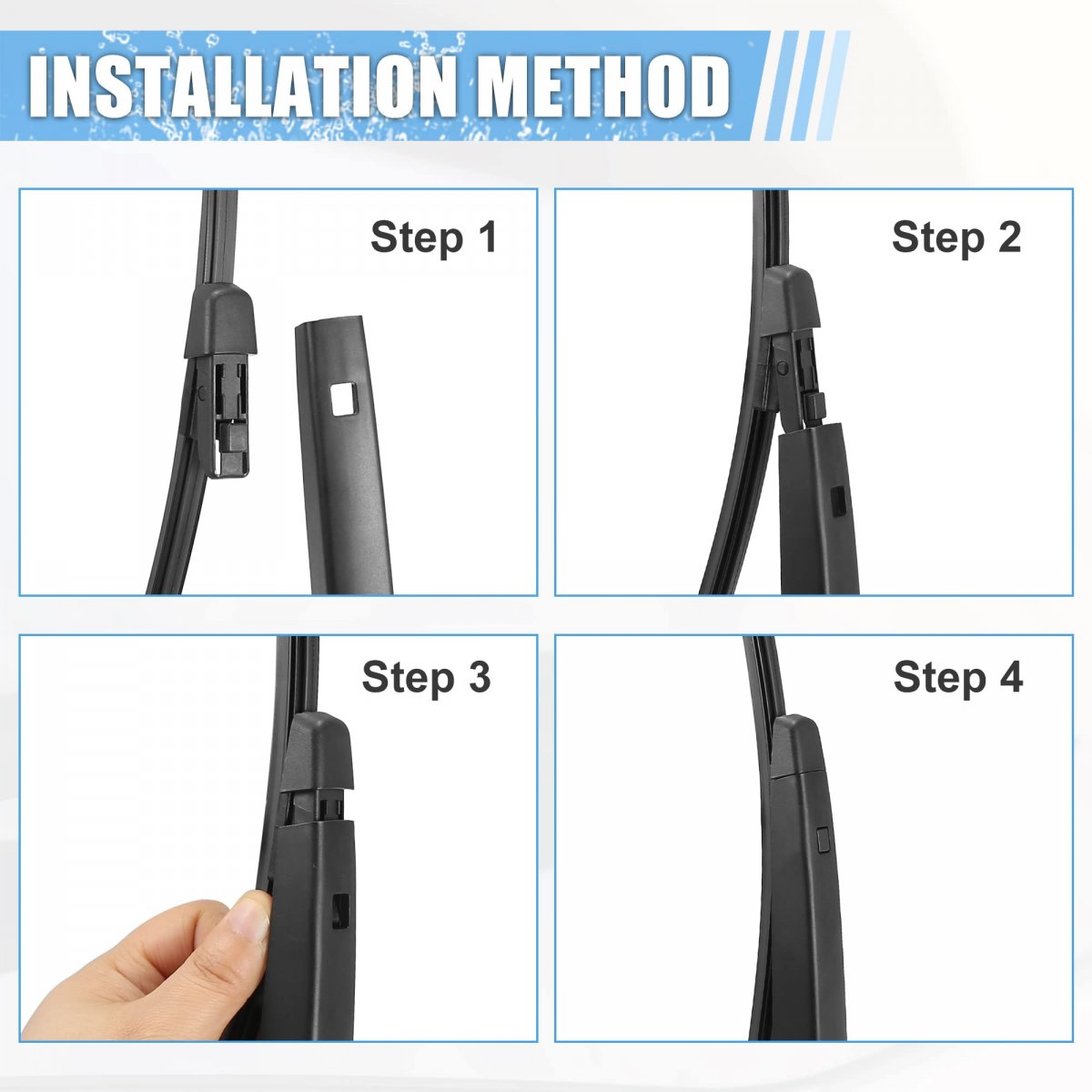 INSTALLATION METHOD

Step 1

Step 2

Step 3

Step 4