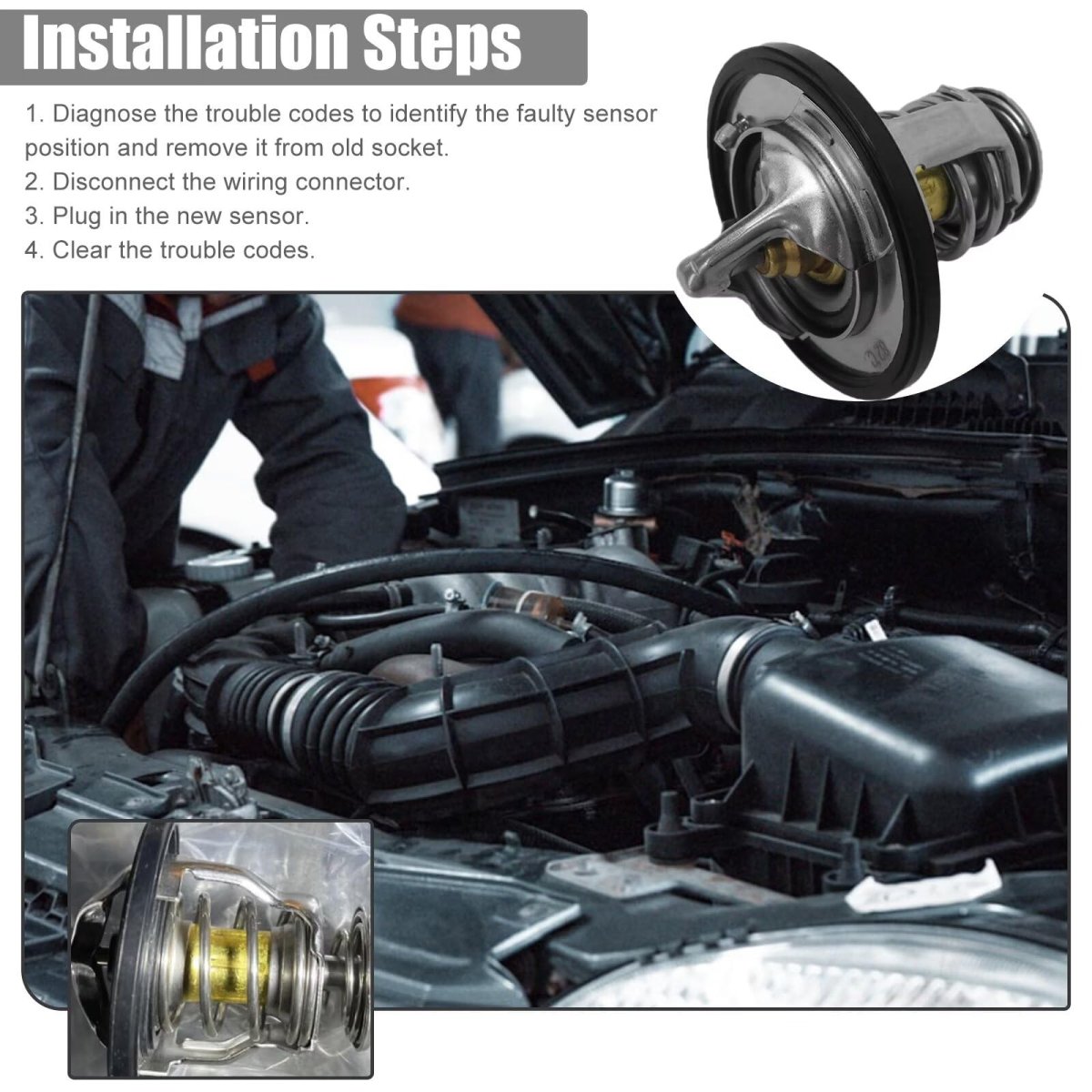 Installation Steps

1. Diagnose the trouble codes to identify the faulty sensor position and remove it from old socket.
2. Disconnect the wiring connector.
3. Plug in the new sensor.
4. Clear the trouble codes.