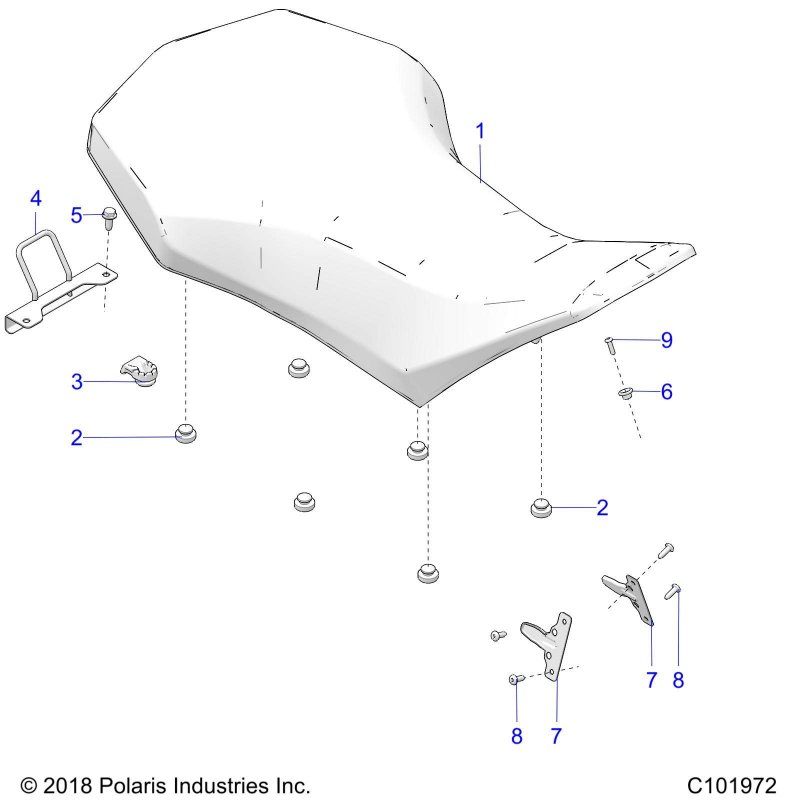 1
4
5
9
3
6
2
2
7
8
8
7
© 2018 Polaris Industries Inc.
C101972