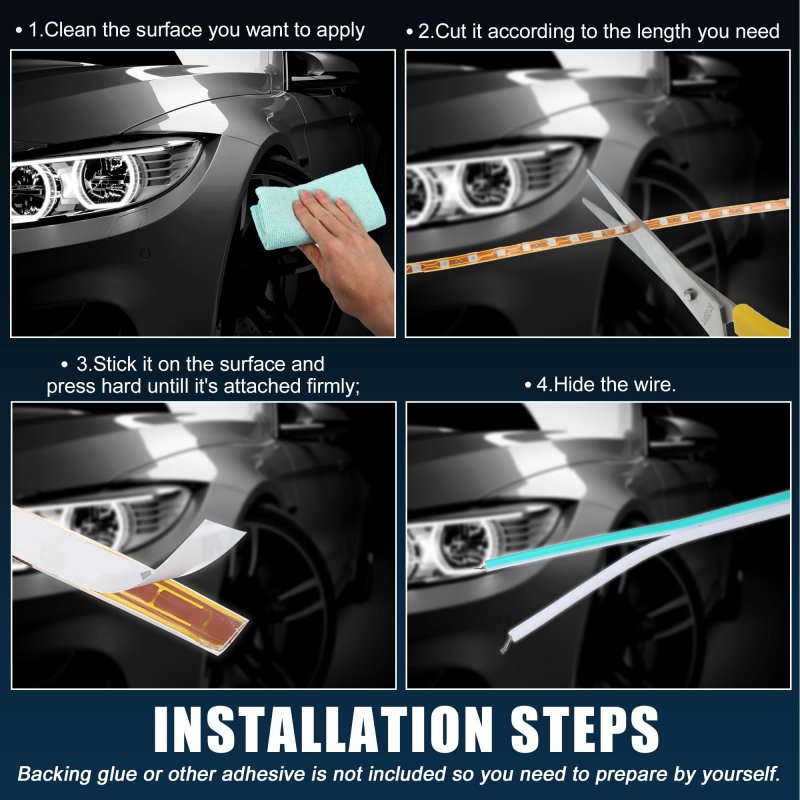 • 1.Clean the surface you want to apply

• 2.Cut it according to the length you need

• 3.Stick it on the surface and press hard untill it's attached firmly;

• 4.Hide the wire.

INSTALLATION STEPS

Backing glue or other adhesive is not included so you need to prepare by yourself.