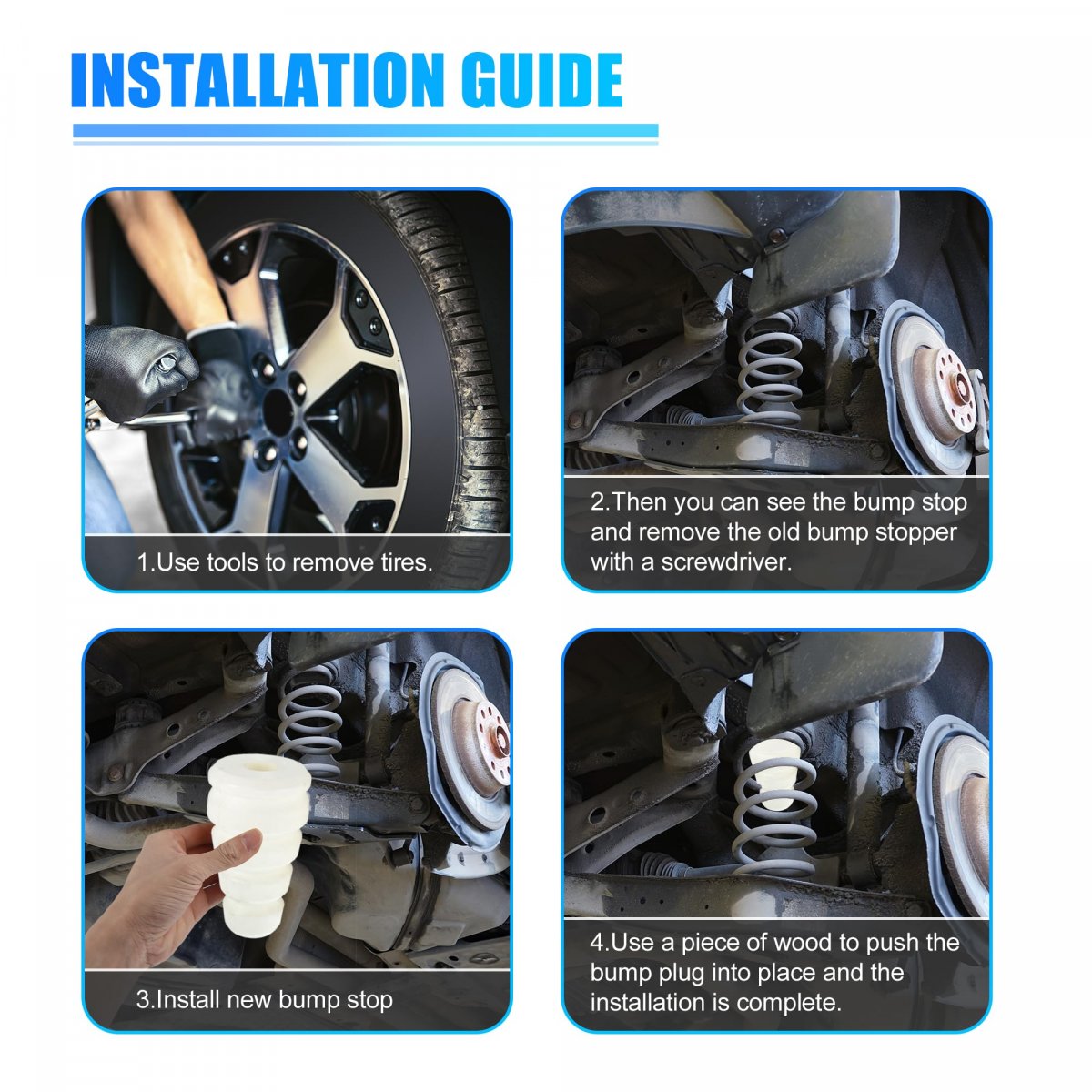 INSTALLATION GUIDE

1.Use tools to remove tires.

2.Then you can see the bump stop and remove the old bump stopper with a screwdriver.

3.Install new bump stop

4.Use a piece of wood to push the bump plug into place and the installation is complete.