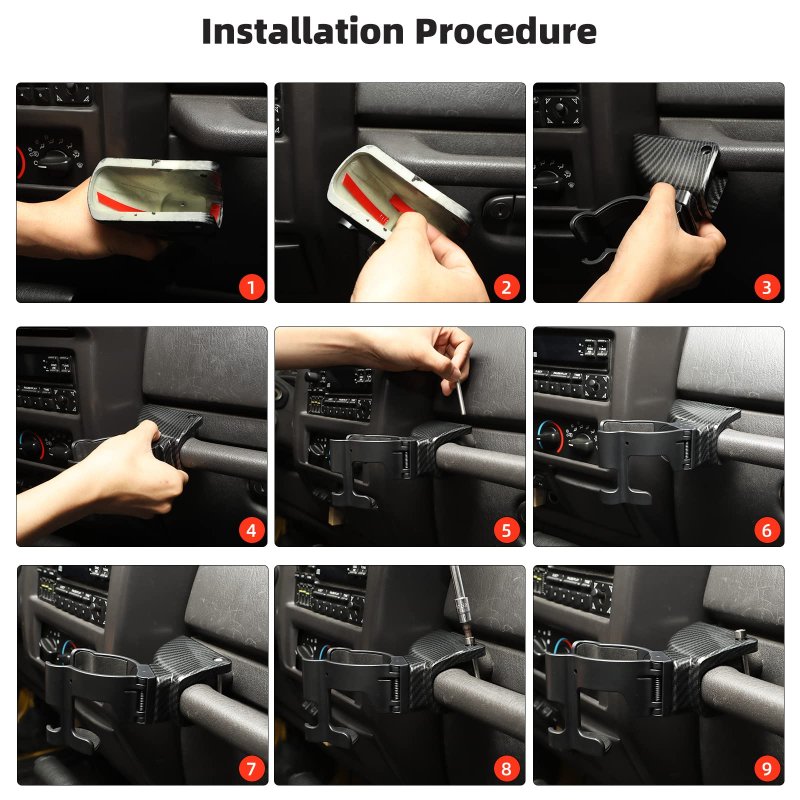 Installation Procedure

1

2

3

4

5

6

7

8

9