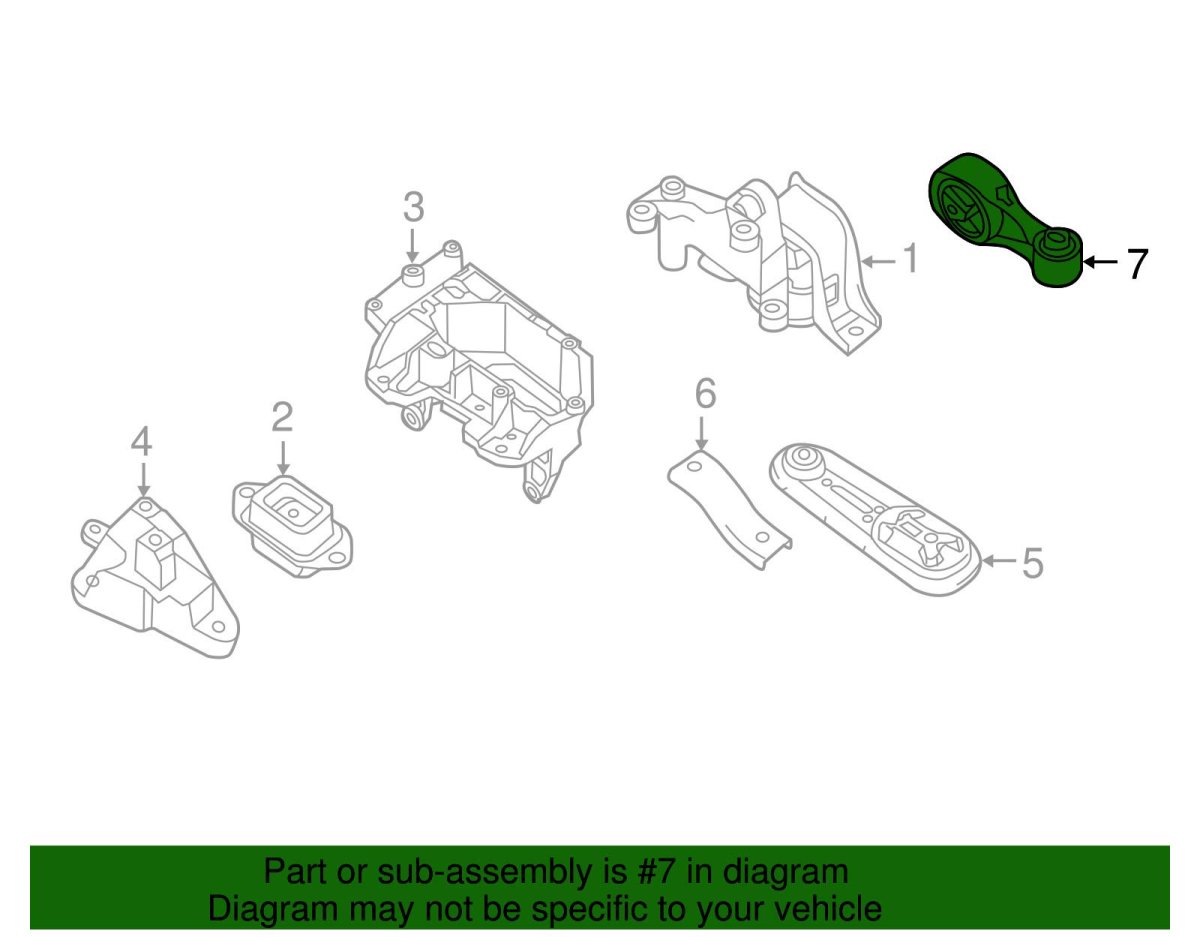 3
1
7
6
2
4
5

Part or sub-assembly is #7 in diagram
Diagram may not be specific to your vehicle