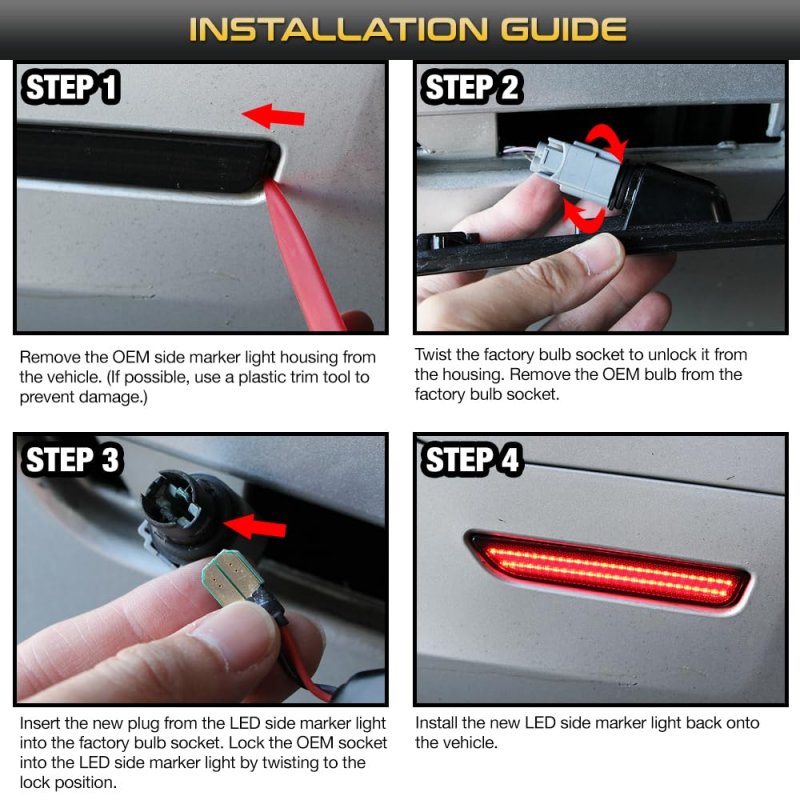 INSTALLATION GUIDE

STEP 1

Remove the OEM side marker light housing from the vehicle. (If possible, use a plastic trim tool to prevent damage.)

STEP 2

Twist the factory bulb socket to unlock it from the housing. Remove the OEM bulb from the factory bulb socket.

STEP 3

Insert the new plug from the LED side marker light into the factory bulb socket. Lock the OEM socket into the LED side marker light by twisting to the lock position.

STEP 4

Install the new LED side marker light back onto the vehicle.