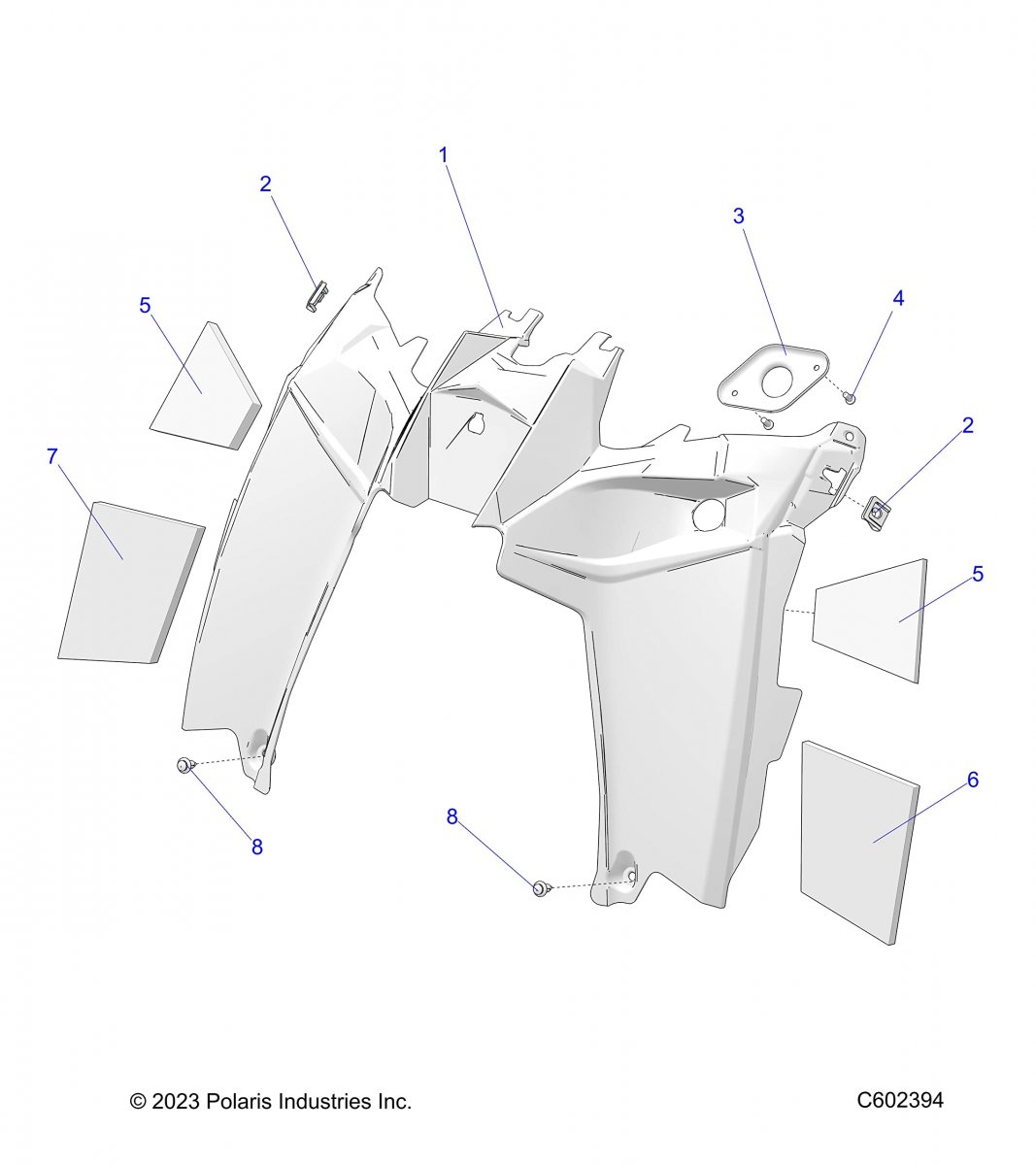 1
2
3
4
5
2
7
5
6
8
8

© 2023 Polaris Industries Inc.
C602394